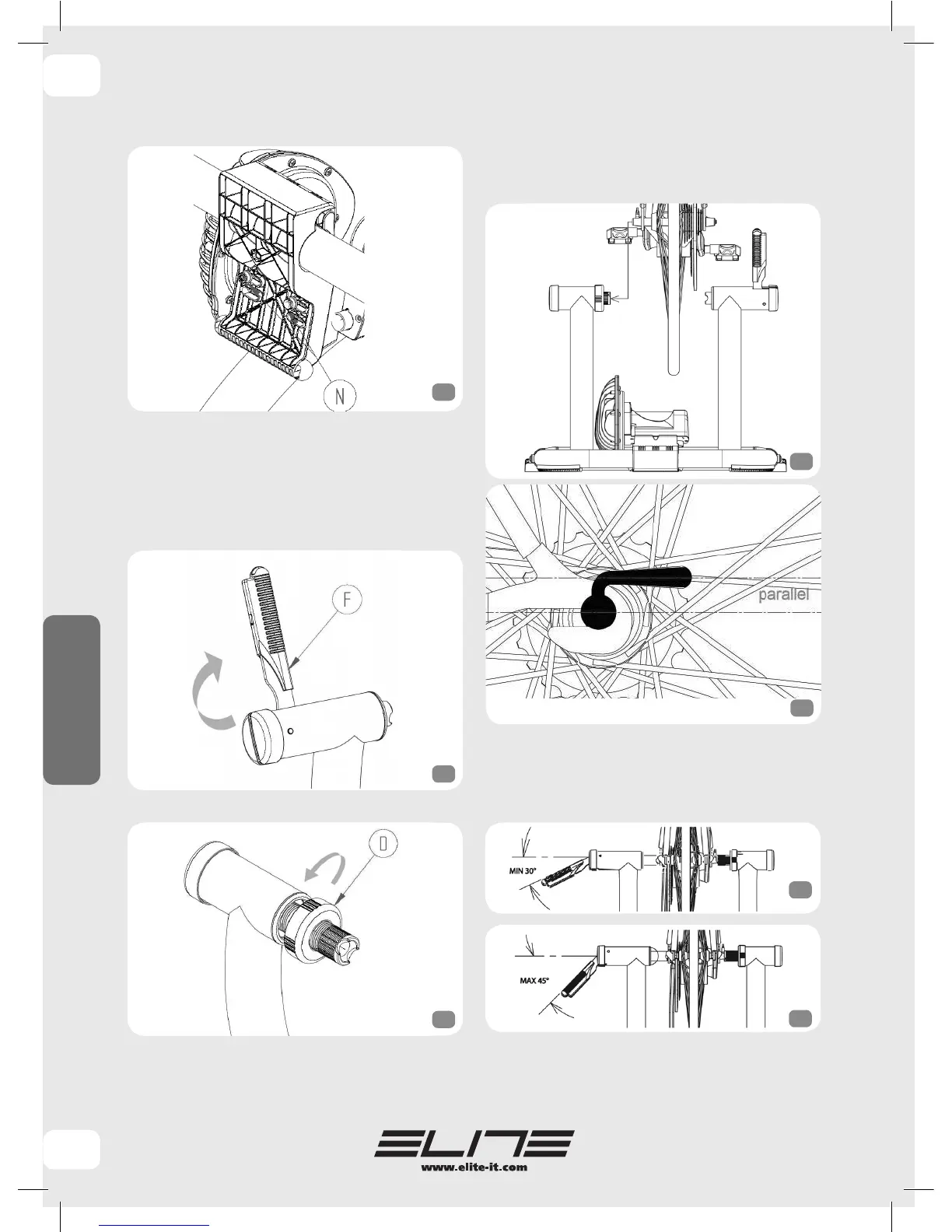 N

F

D

parallel

MIN 30°

MAX 45°

ELITE
www.elite-it.com