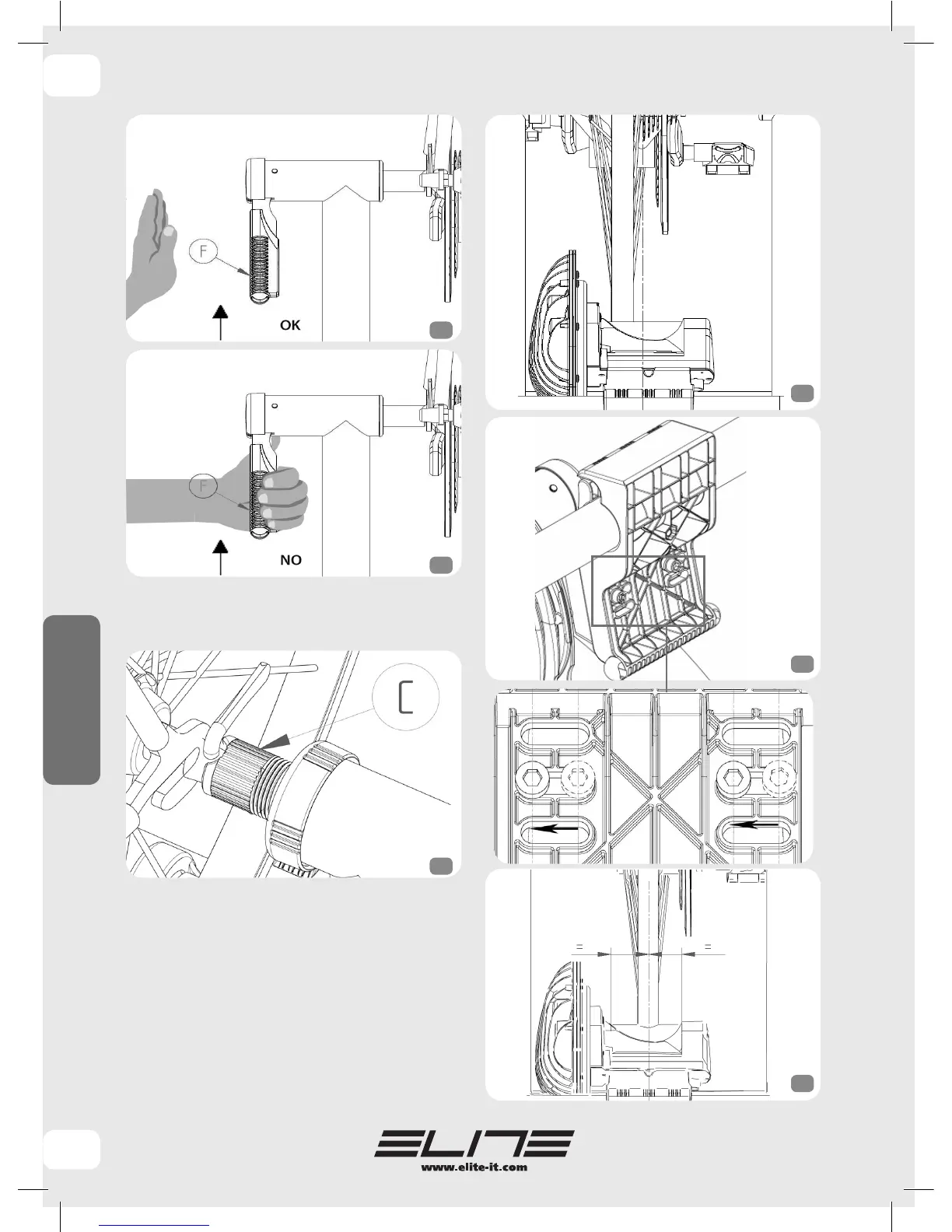 F

OK

F

NO

C

=

=

ELITE
www.elite-it.com