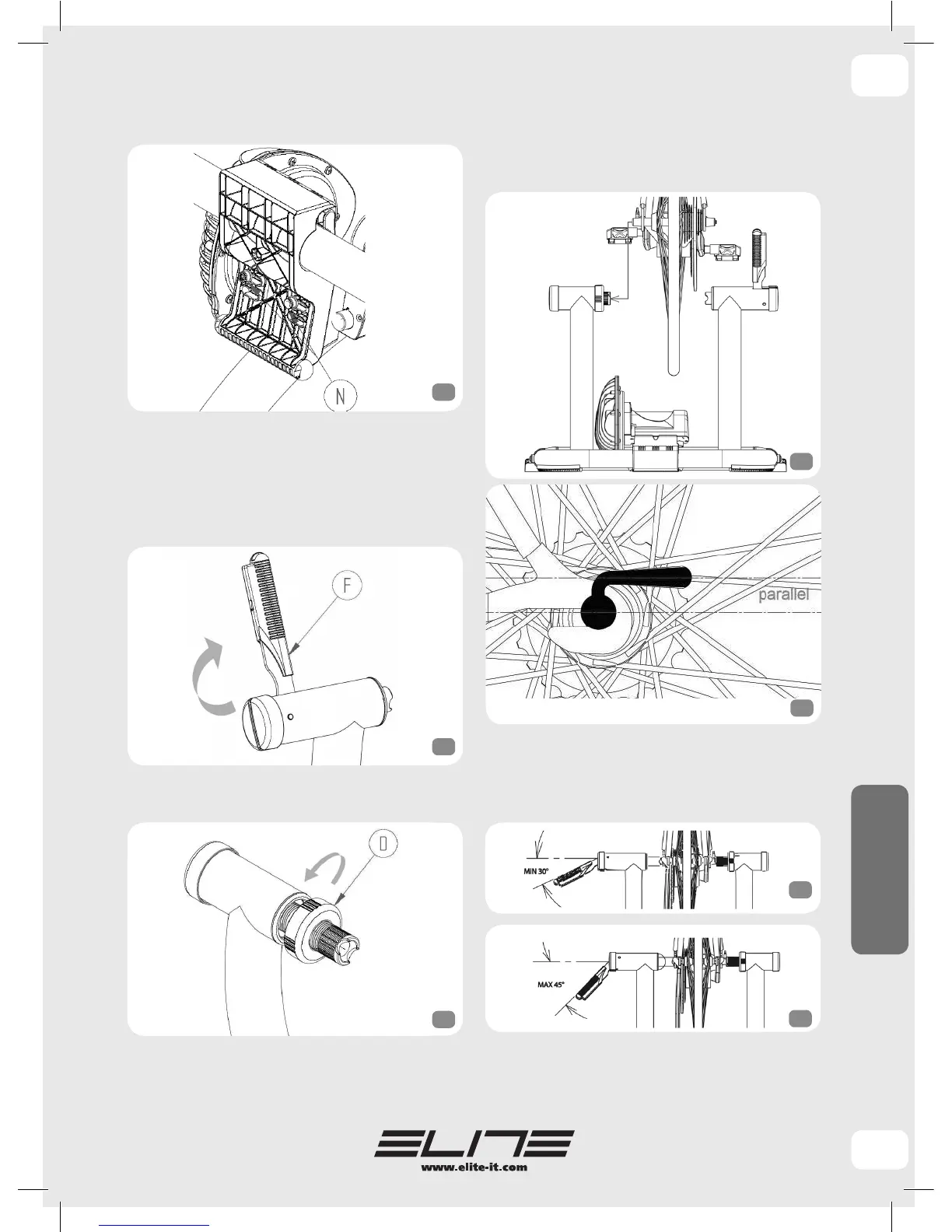 N

F

parallel

D

MIN 30°

MAX 45°

ELITE
www.elite-it.com