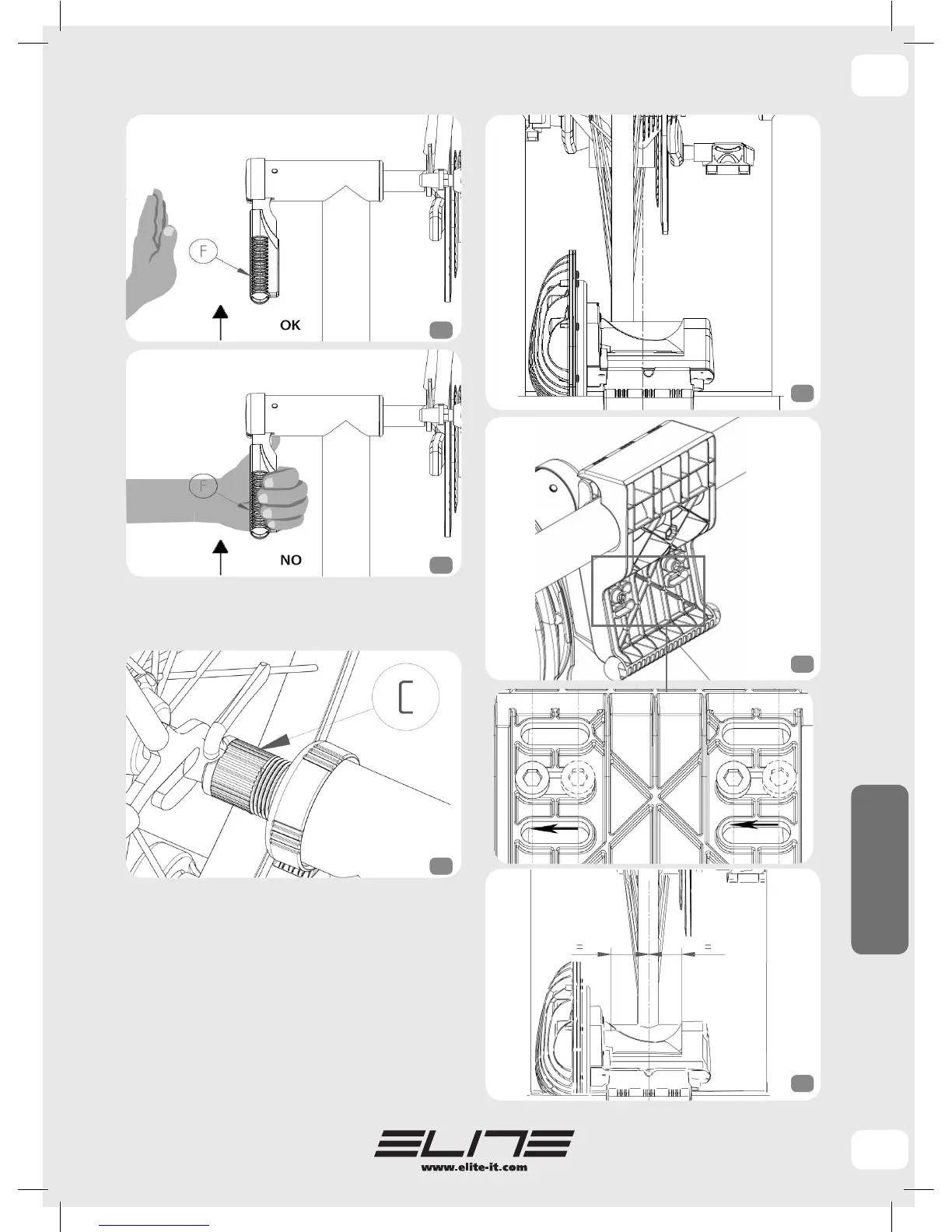 F

OK

F

NO

C

=

=

ELITE
www.elite-it.com