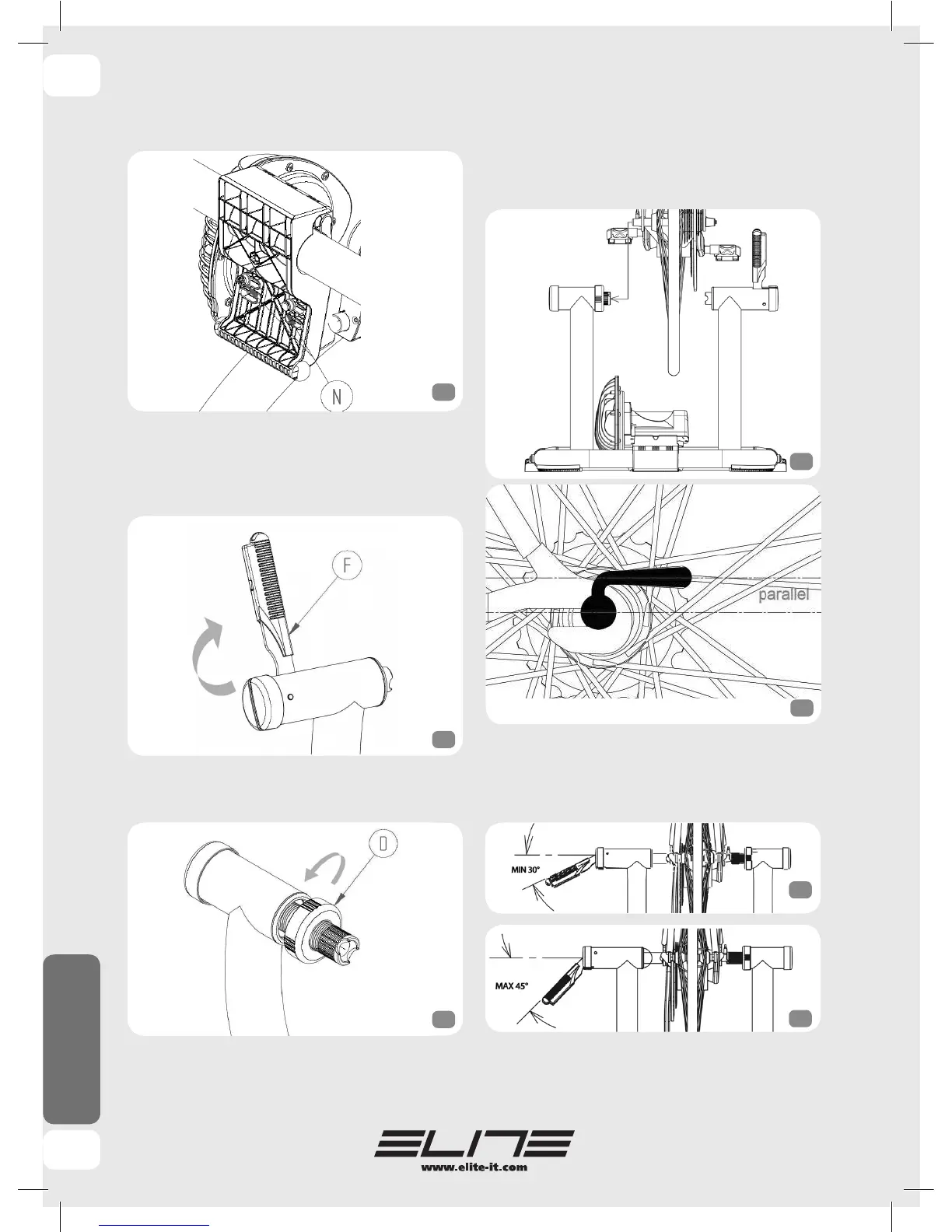 N

F

parallel

D

MIN 30°

MAX 45°

ELITE
www.elite-it.com