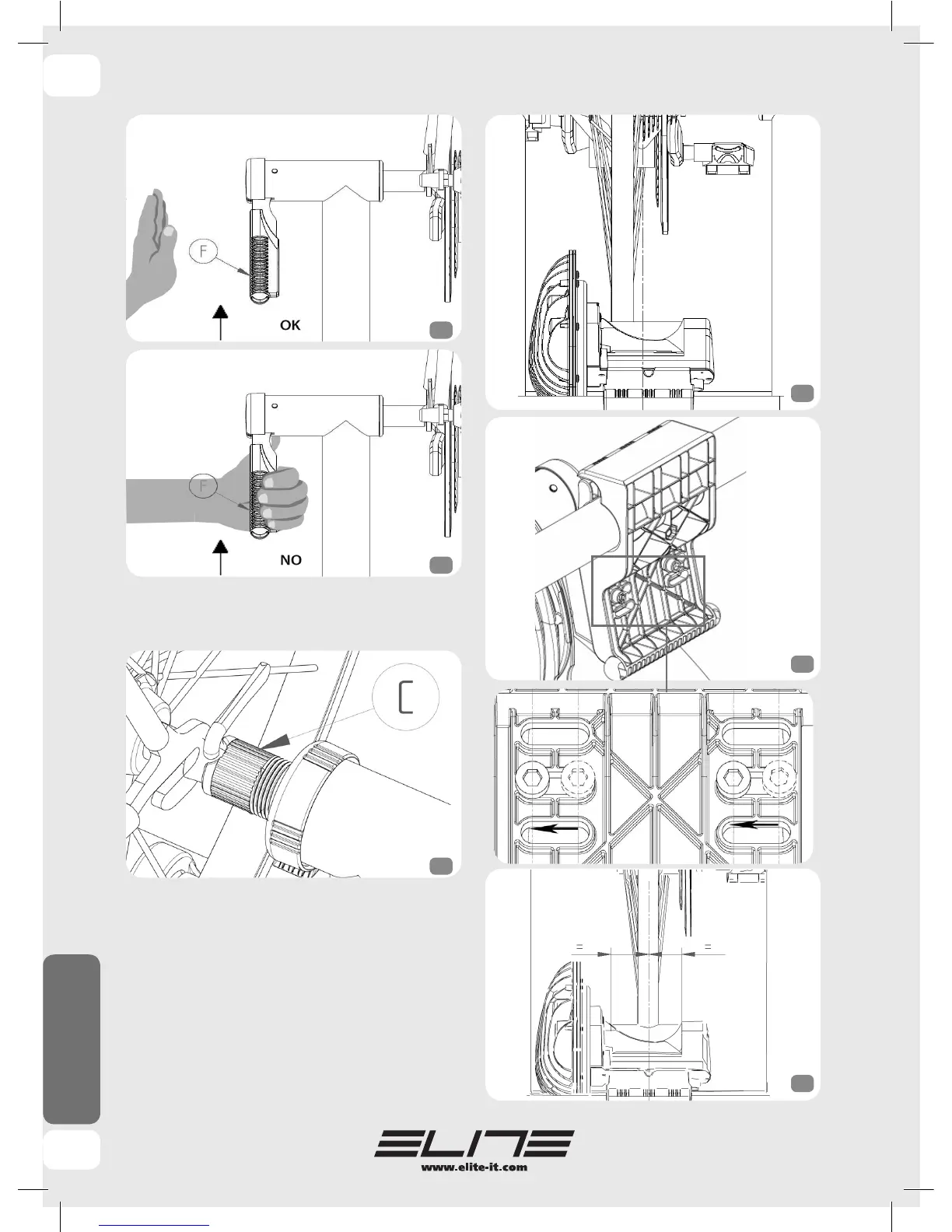 F

OK

F

NO

C

=

=

ELITE
www.elite-it.com