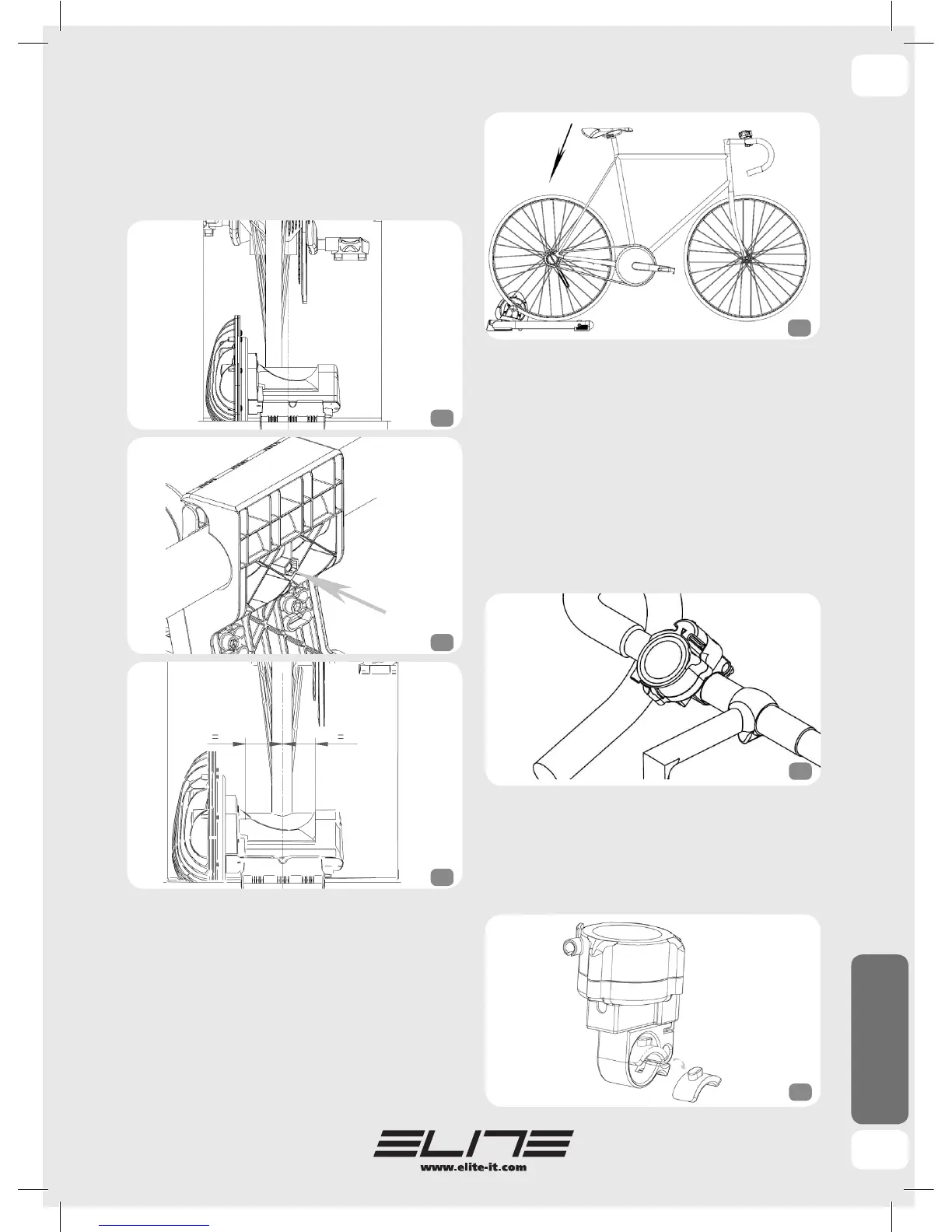 =

=

ELITE
www.elite-it.com