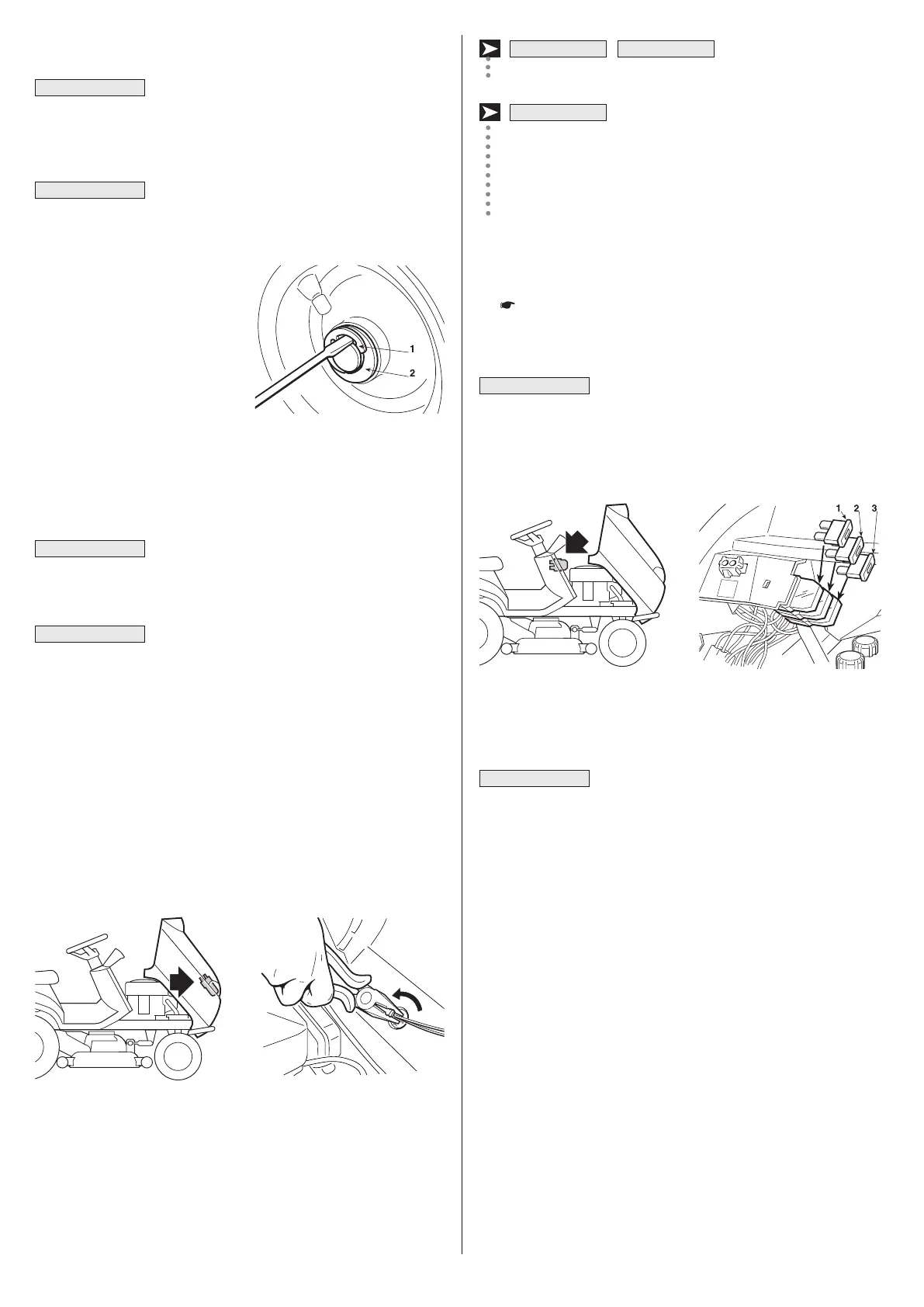 1

2

1 2 3