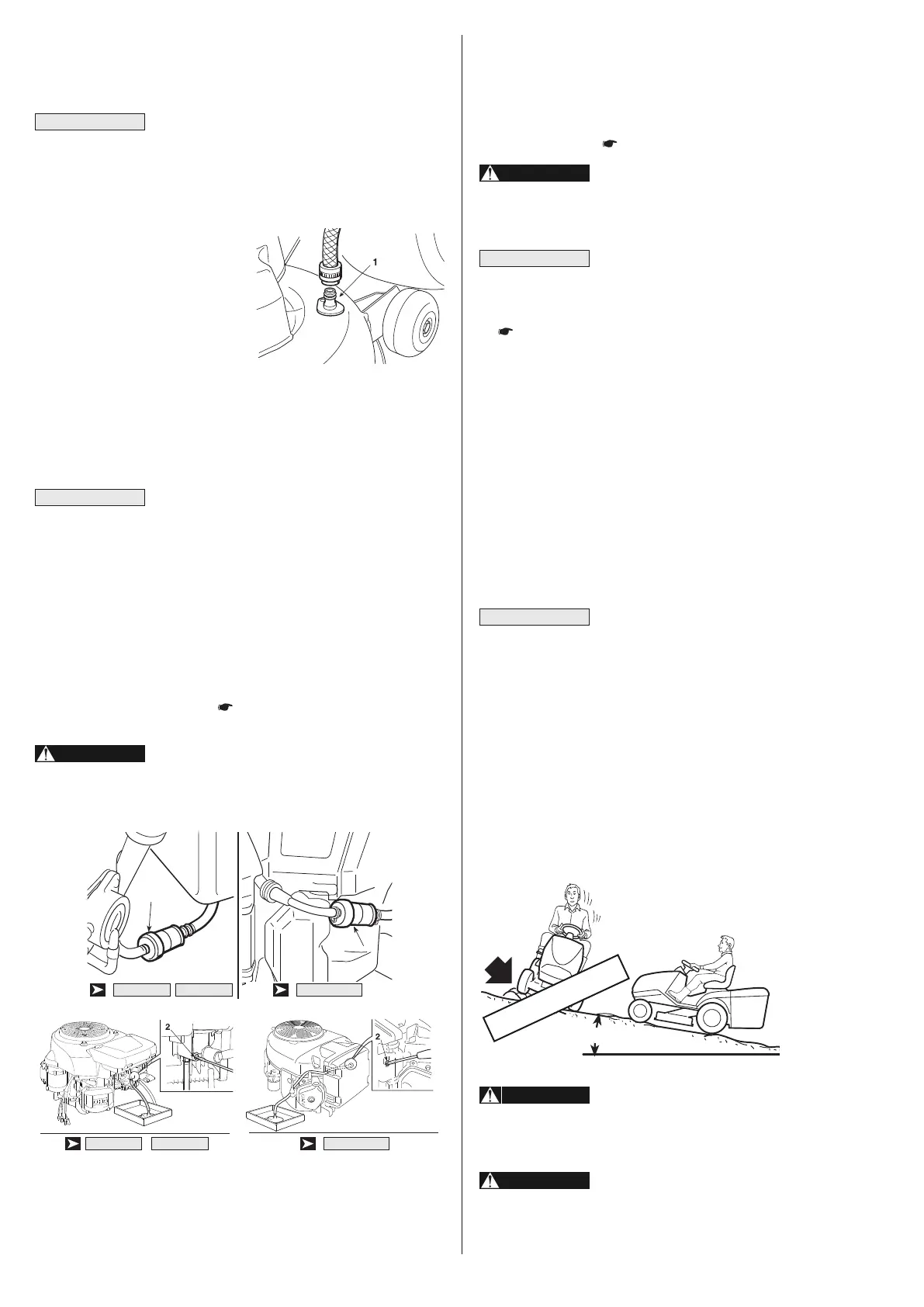 1

2

2