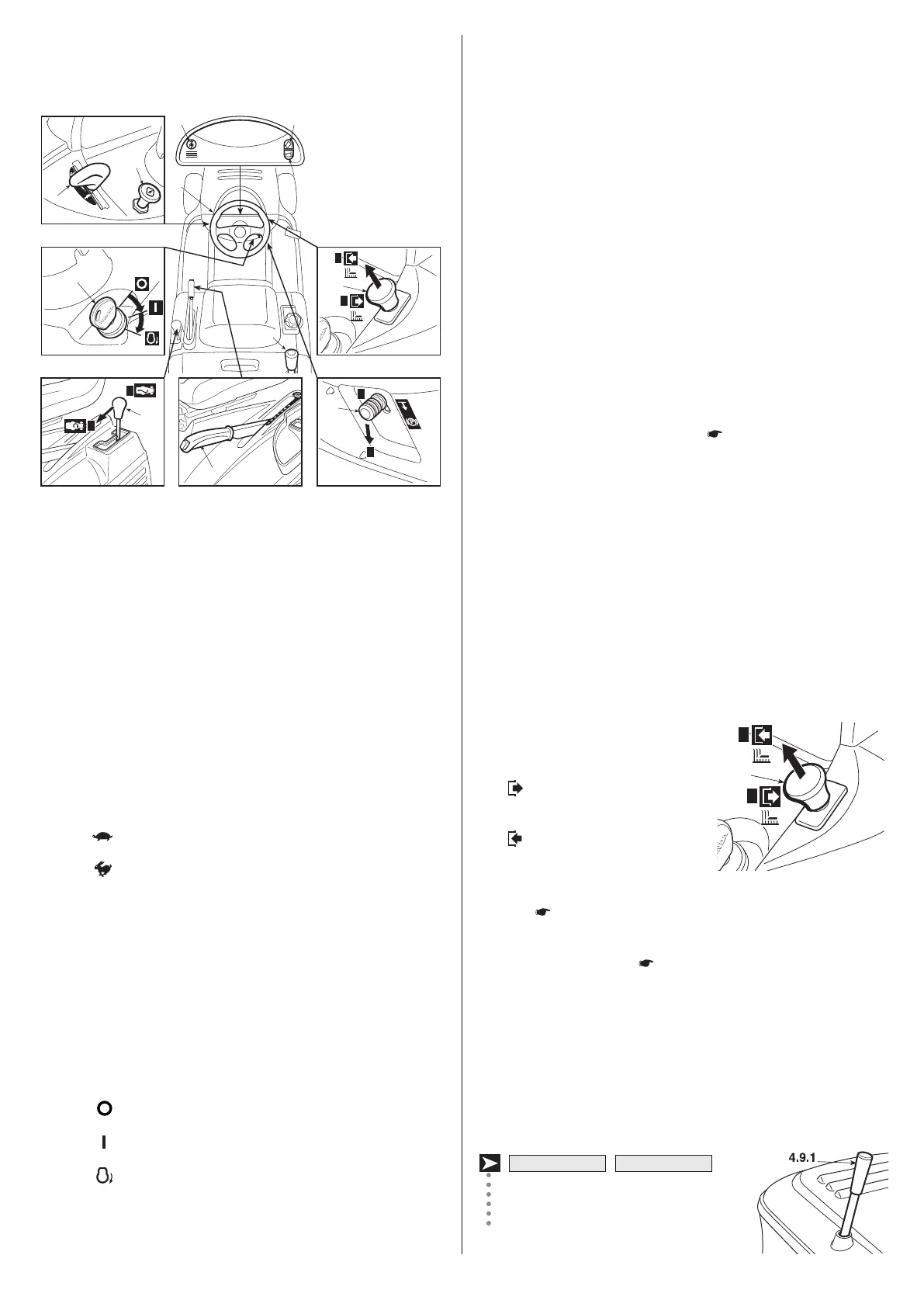 4.9.1