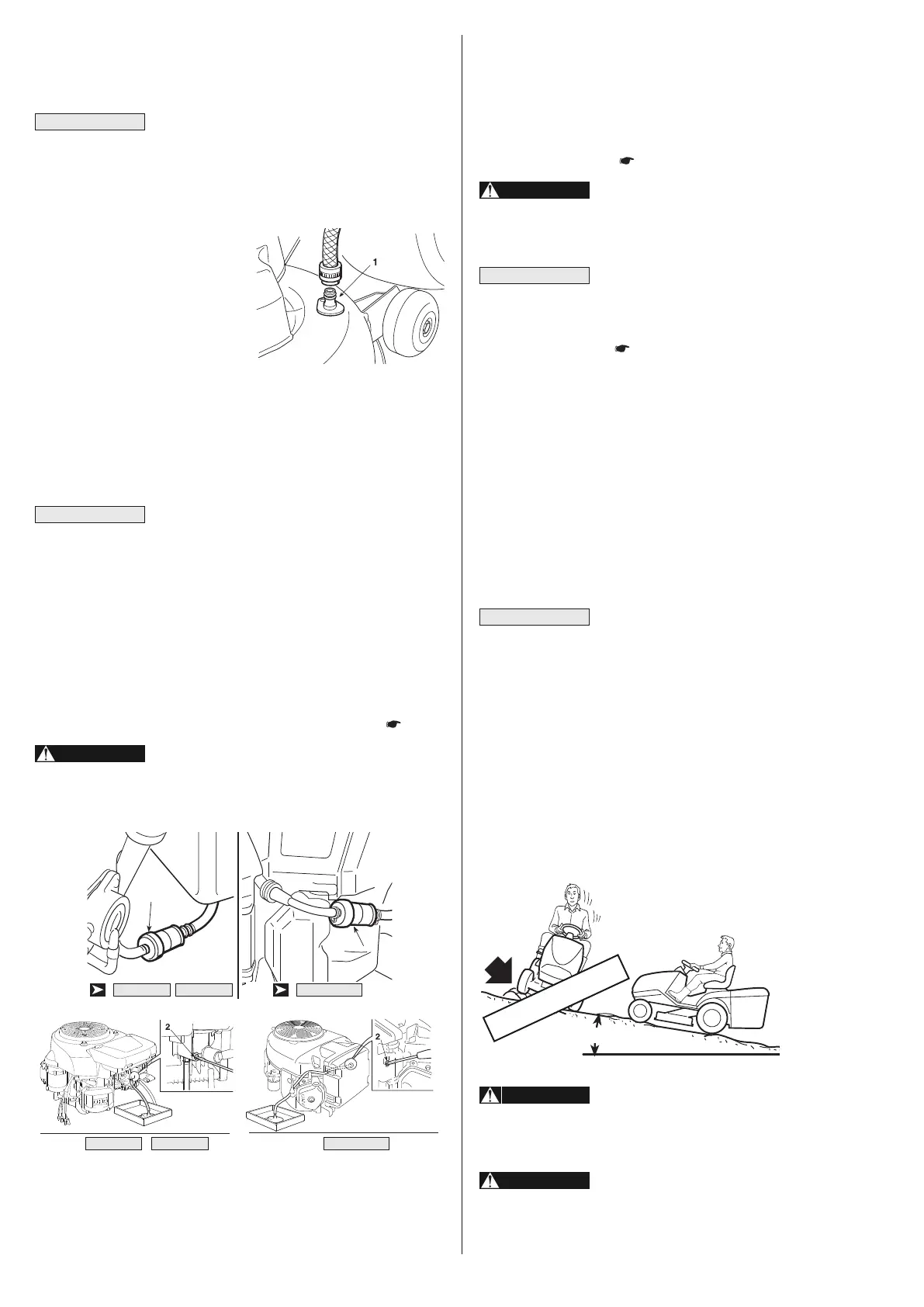 1

2

2