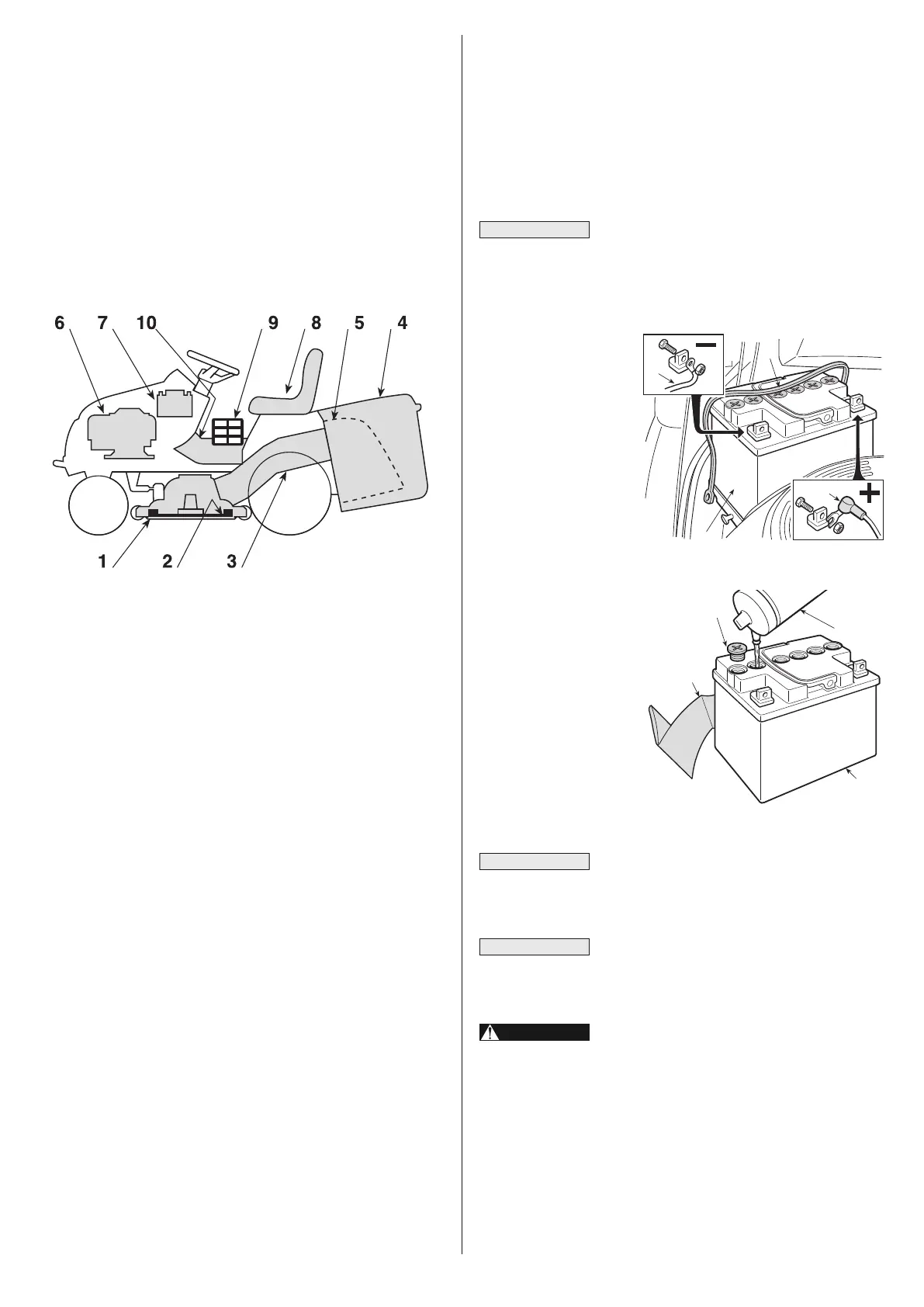 6 7 10 9 8 5 4

1 2 3