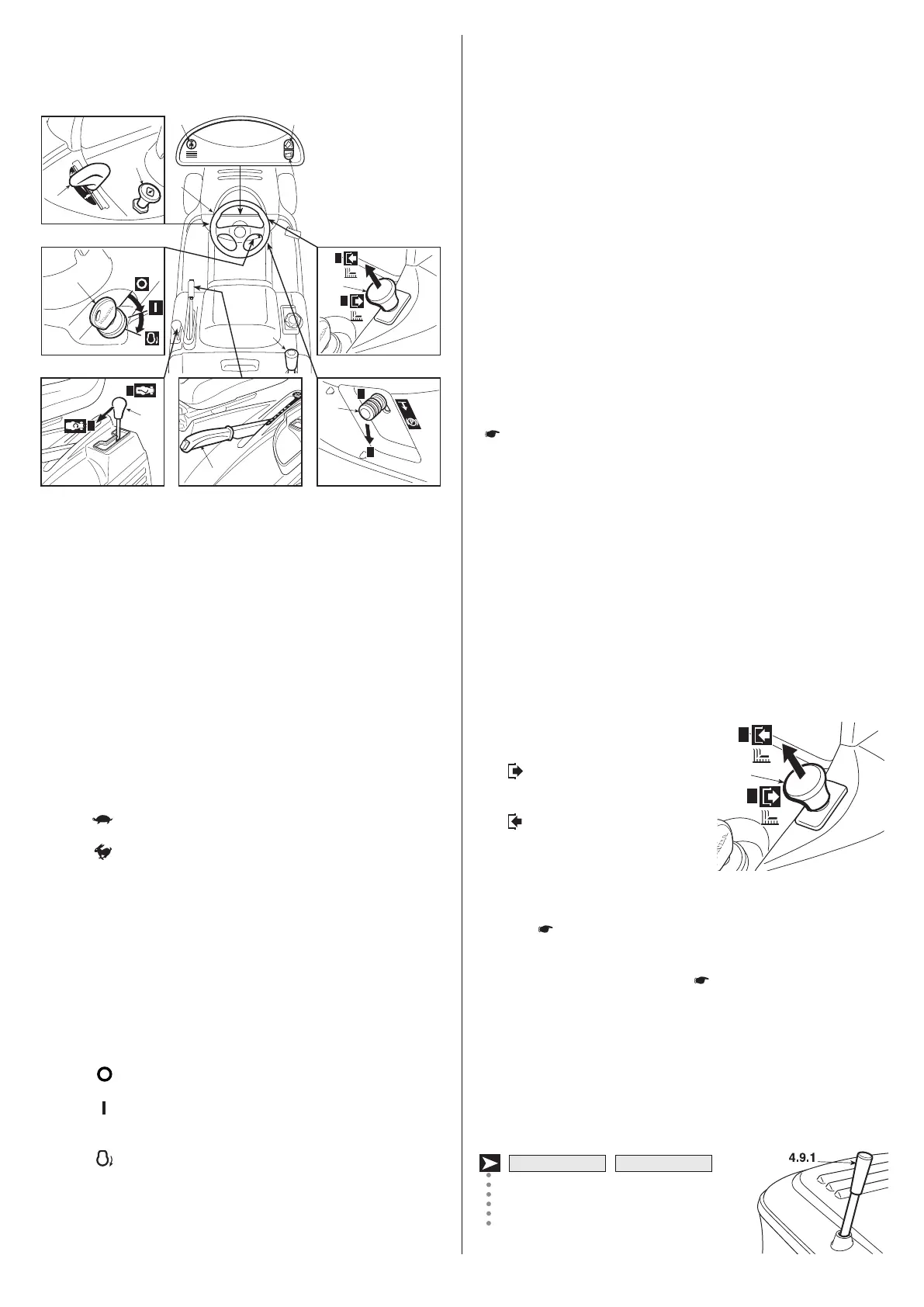 4.9.1