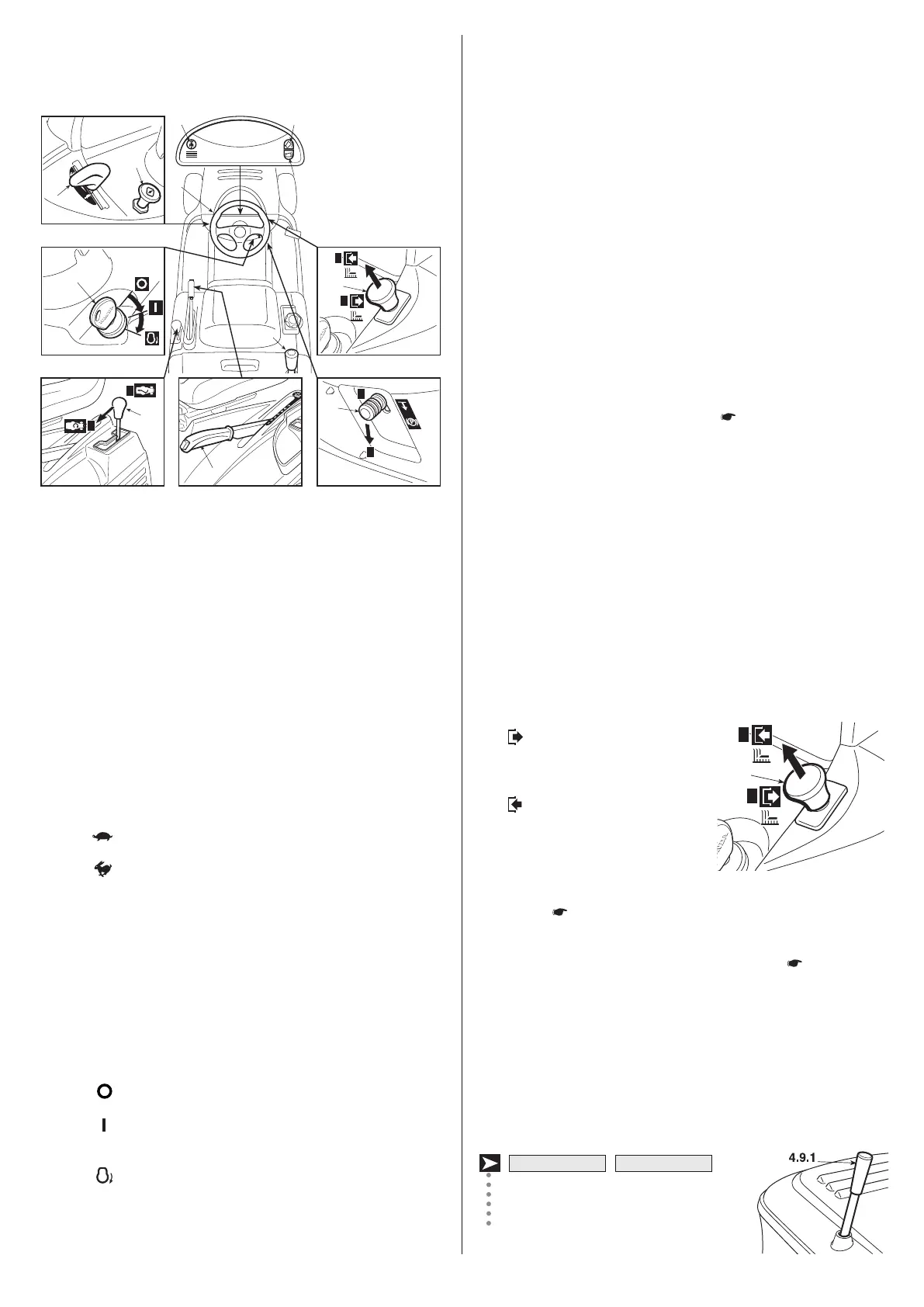 4.9.1