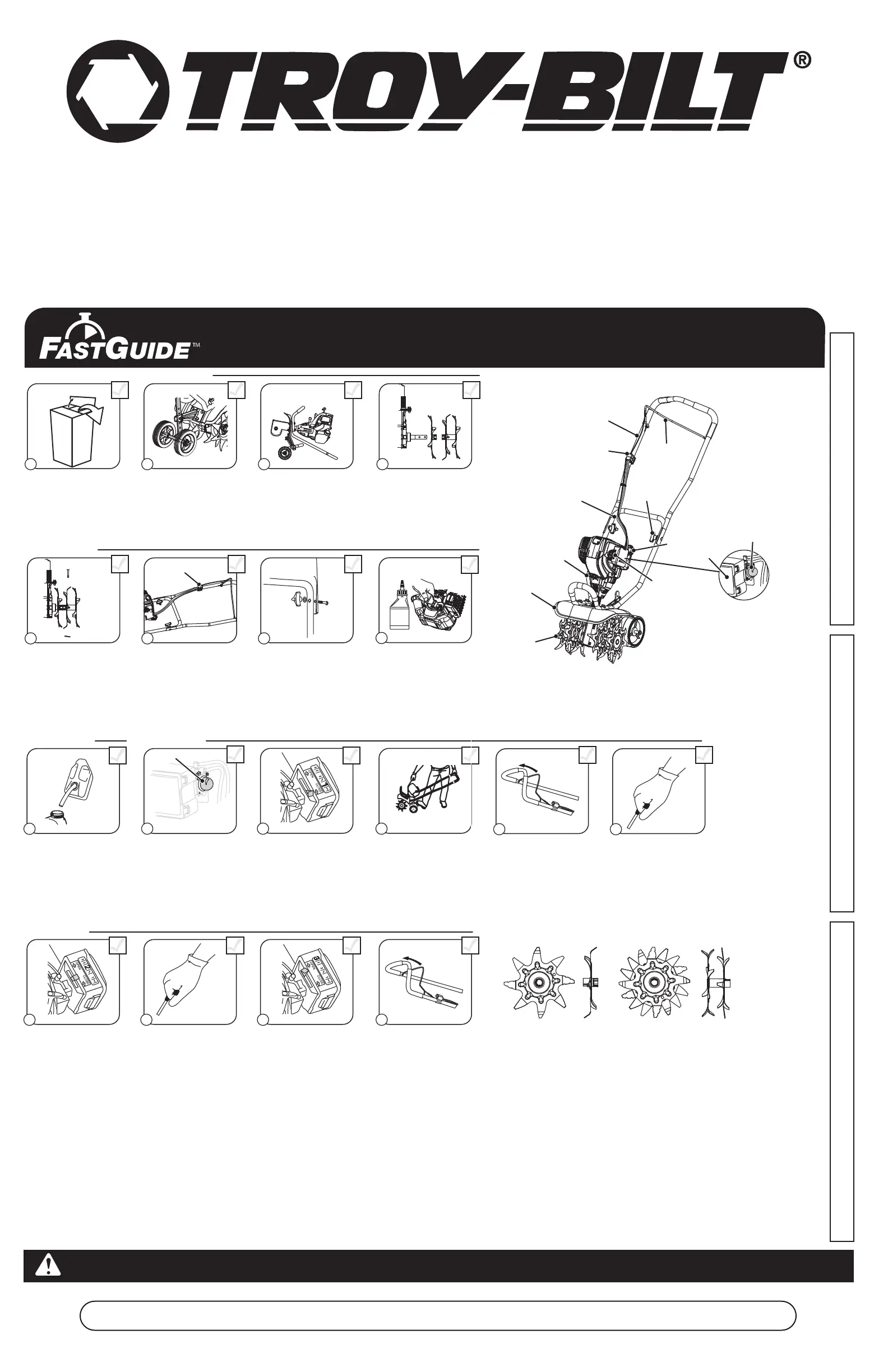 TROY-BILT®

FASTGUIDE™