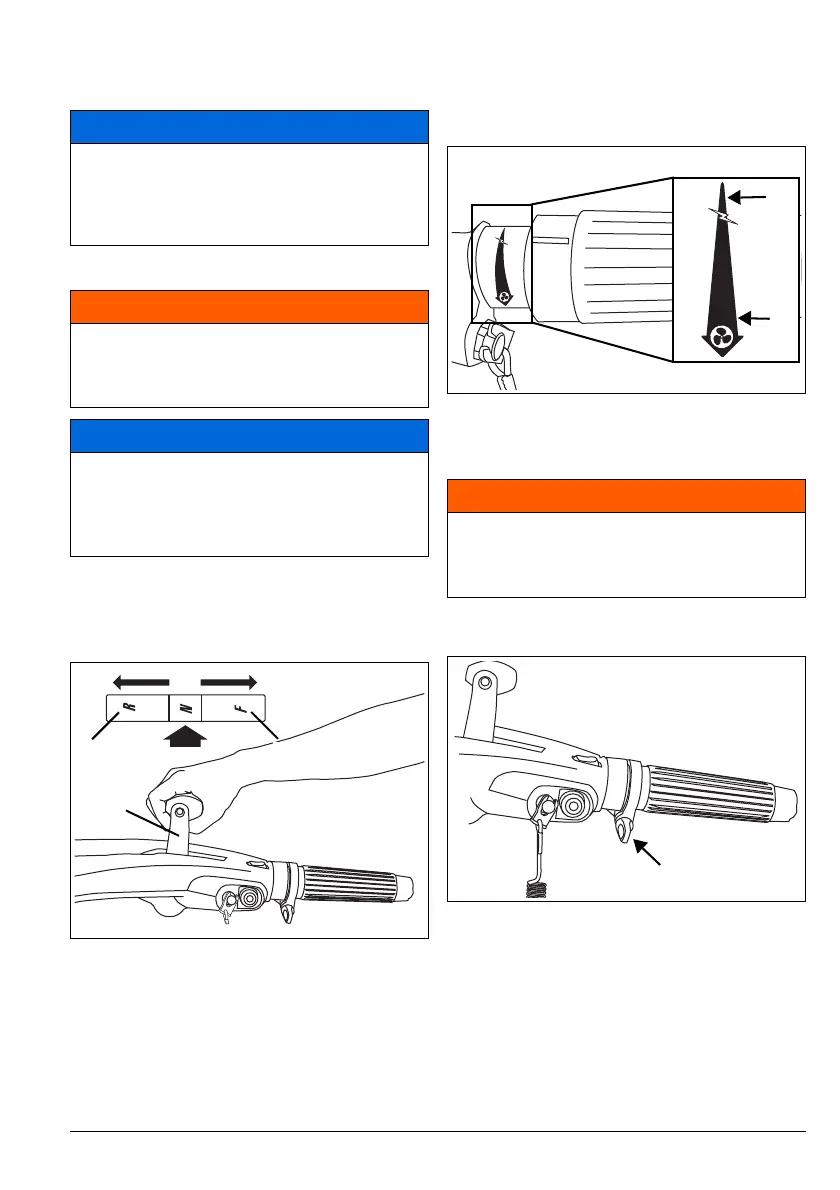 R

N

F