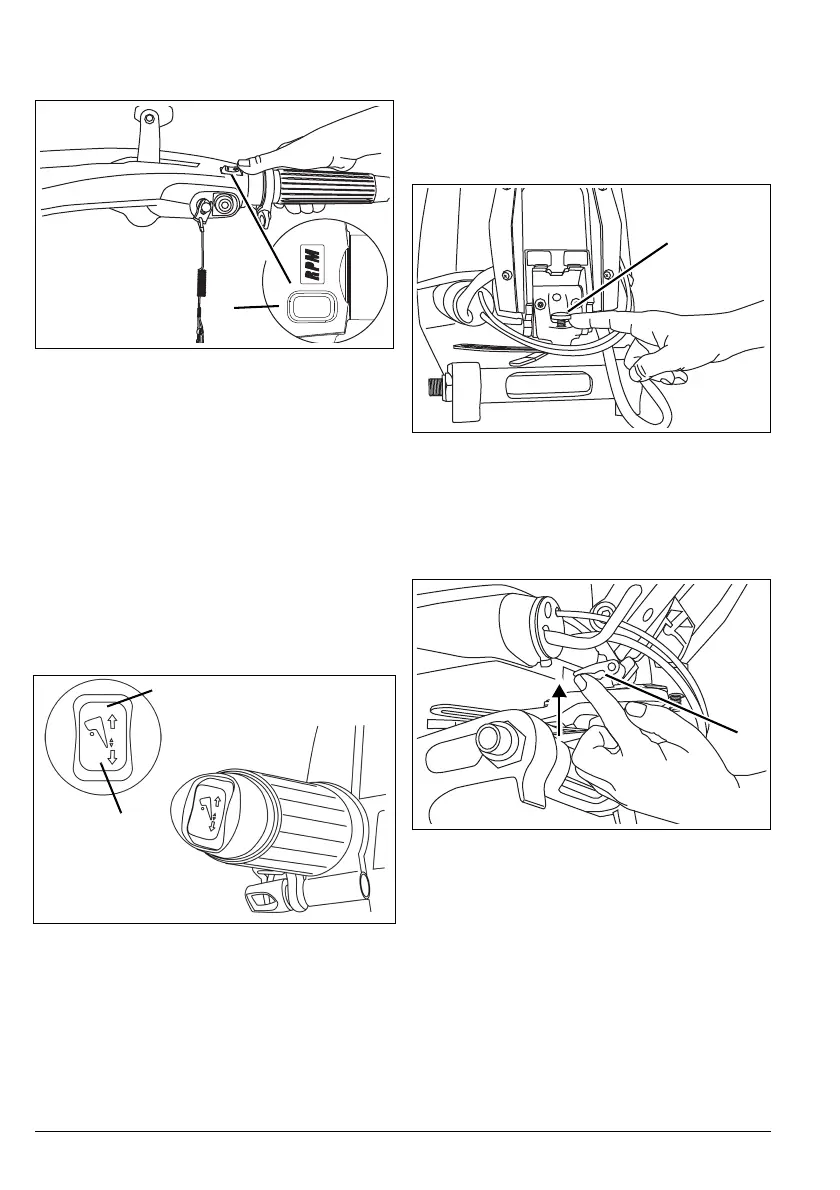 RPM