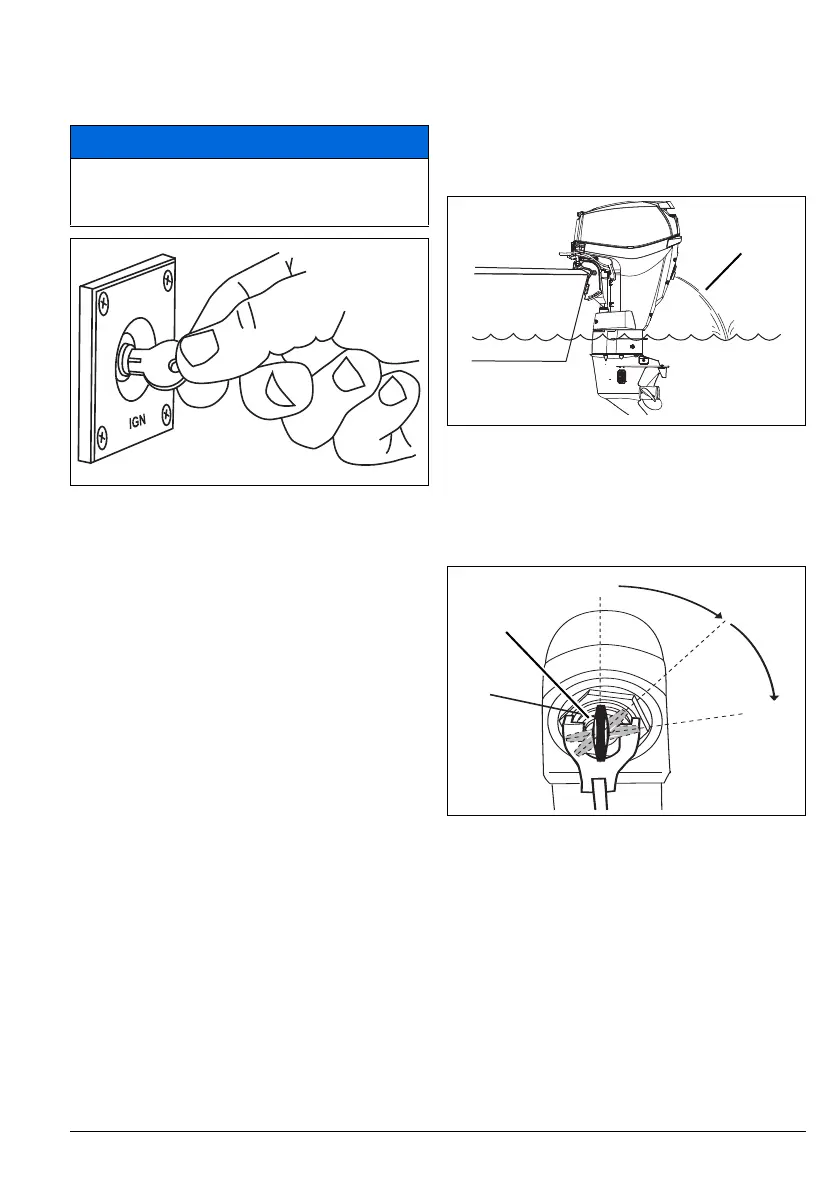 IGN