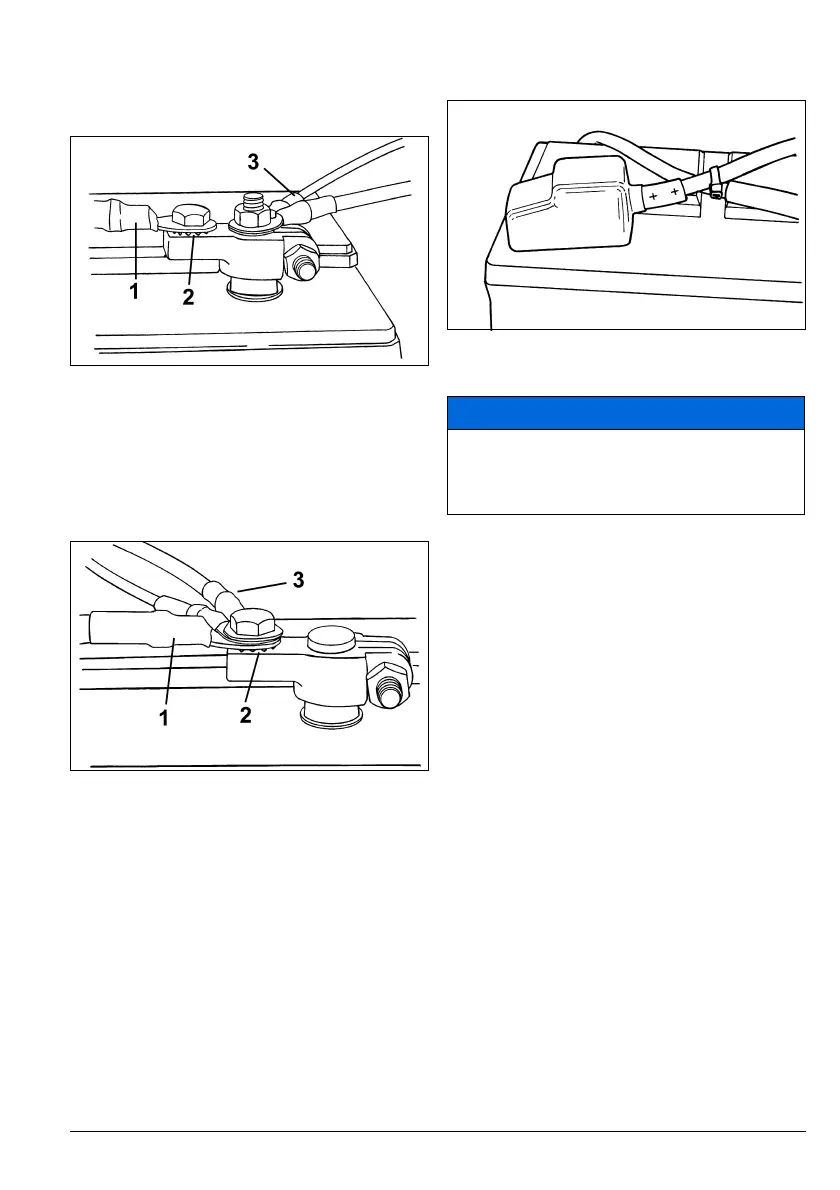 3

1

2

3

1

2

+ +