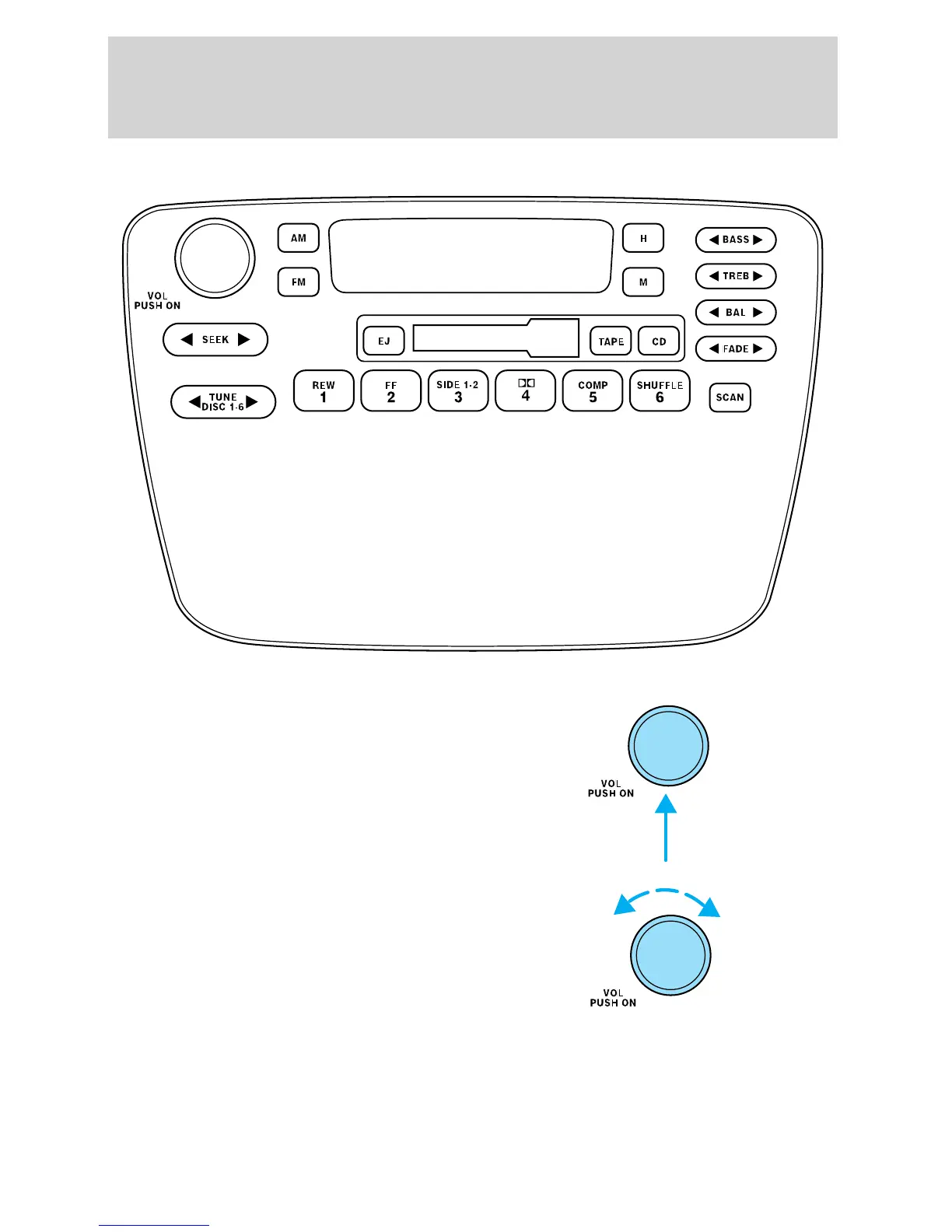 VOL
PUSH ON

AM

FM

H

M

BASS

TREB

BAL

FADE

SEEK

EJ

TAPE

CD

TUNE
DISC 1-6

REW
1

FF
2

SIDE 1-2
3

4

COMP
5

SHUFFLE
6

SCAN

VOL
PUSH ON

VOL
PUSH ON