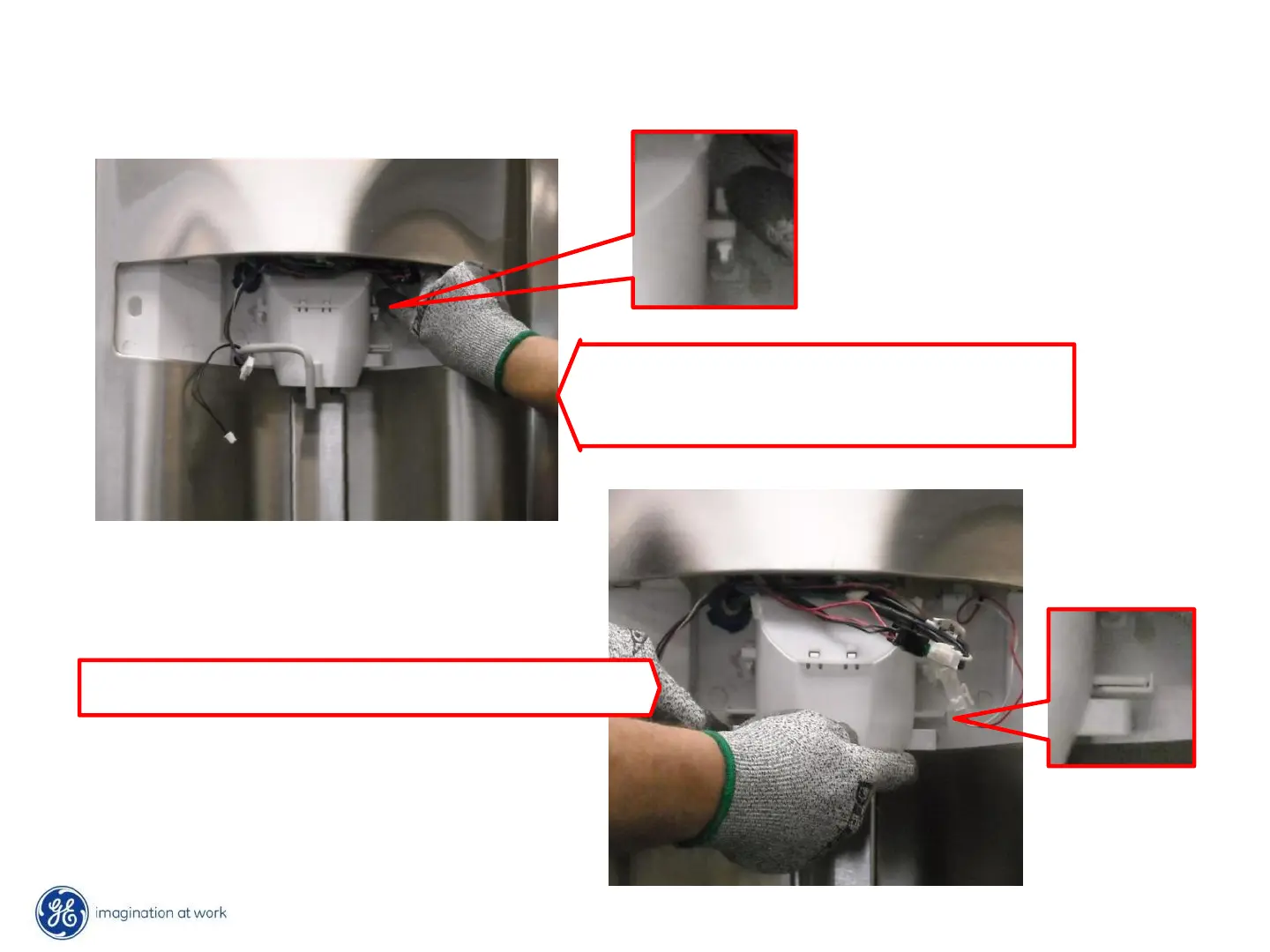 GE imagination at work