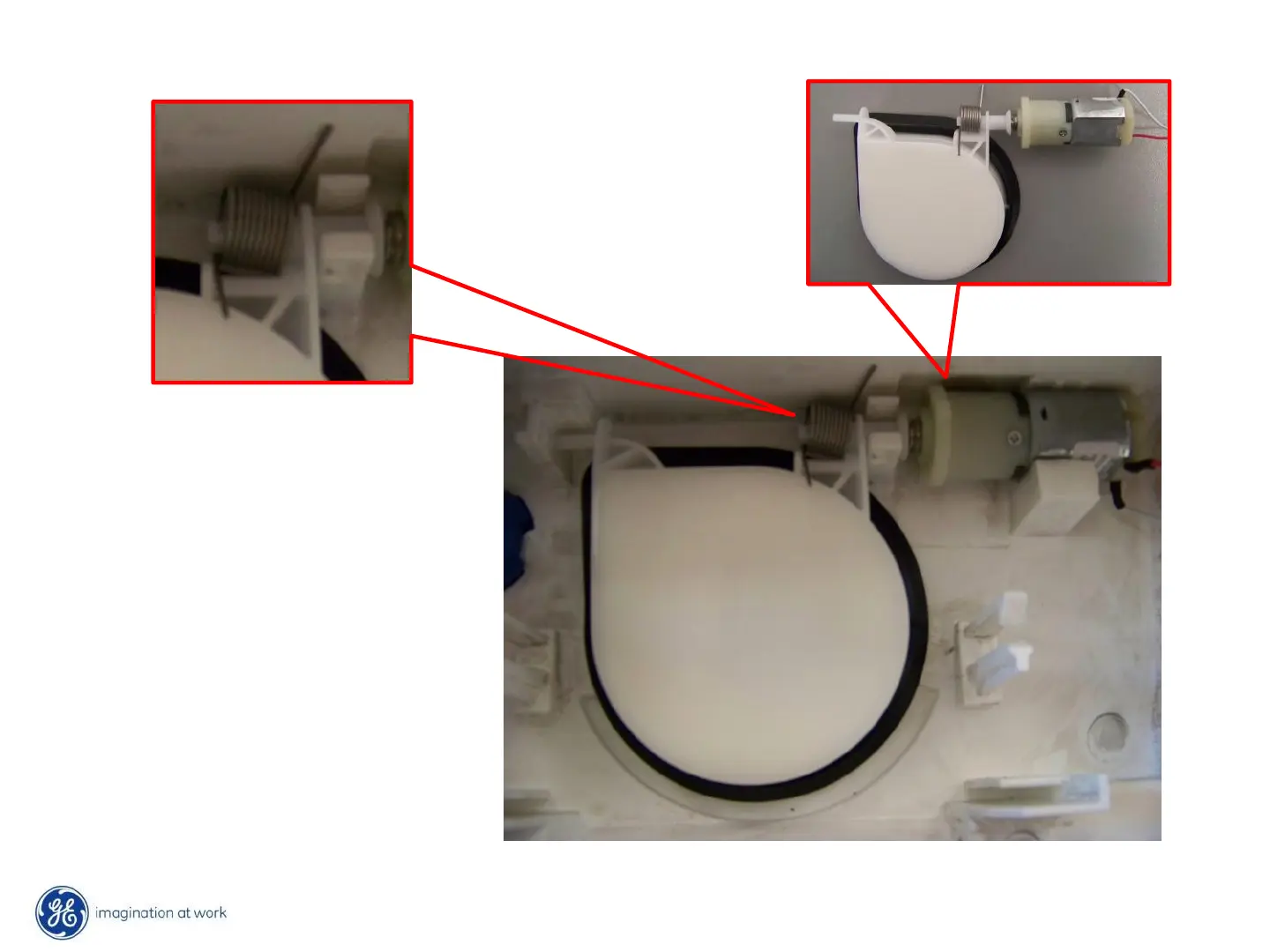 GE imagination at work