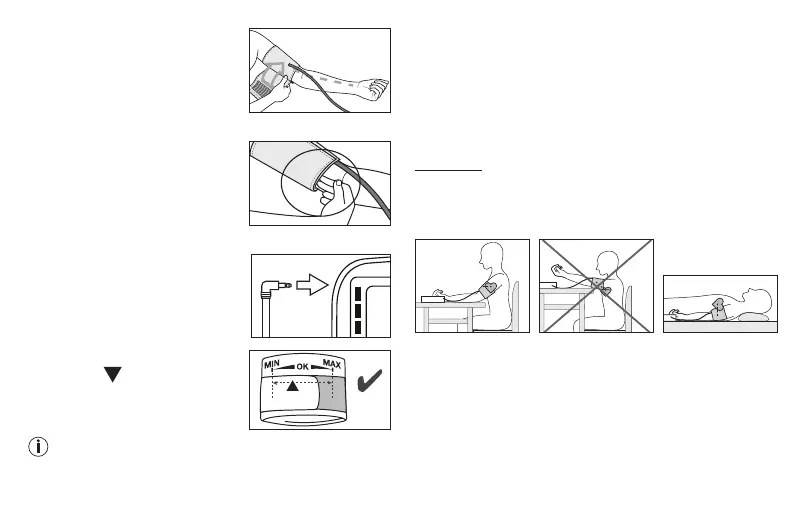 MIN OK MAX