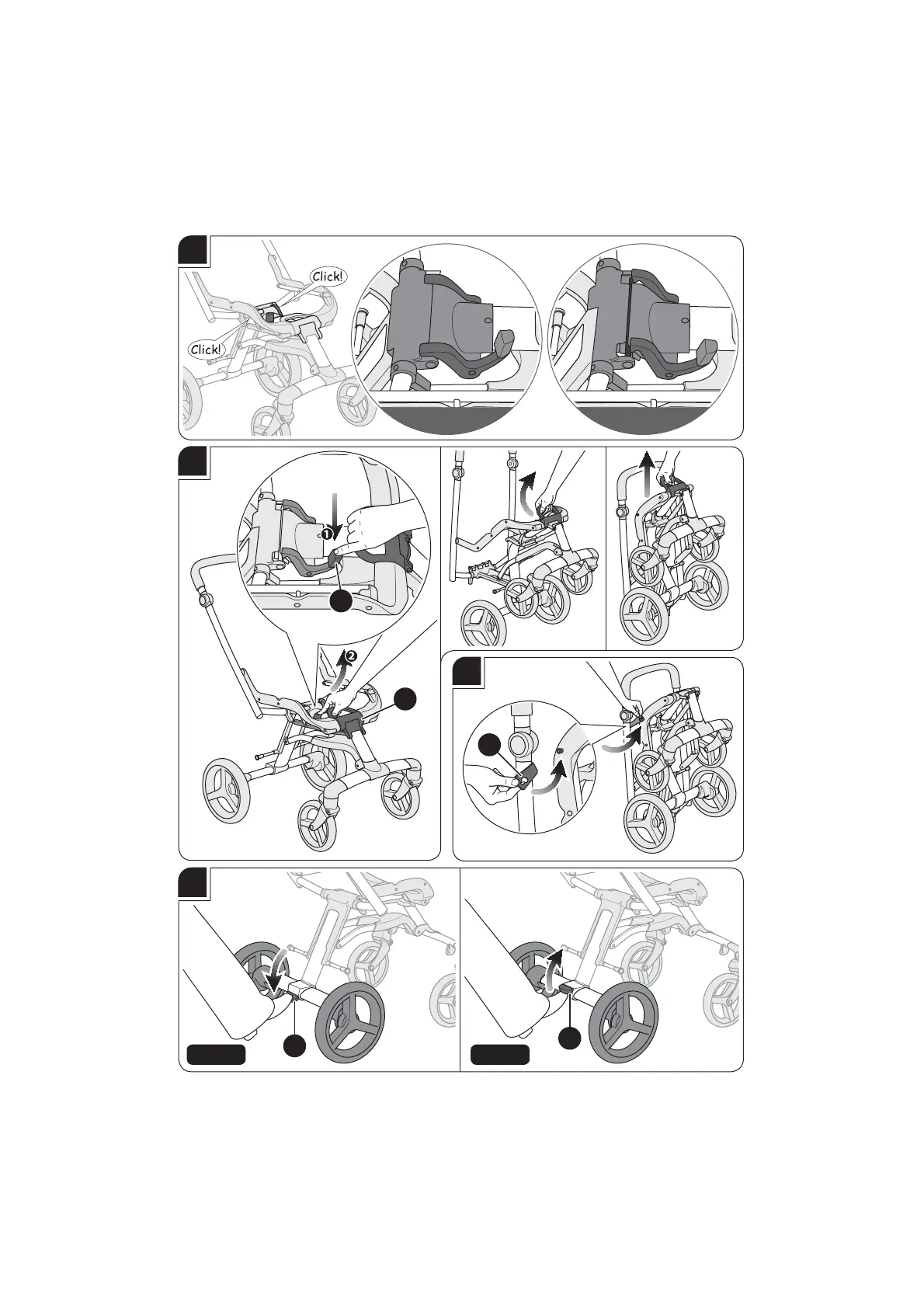 Click!

Click!

1

2