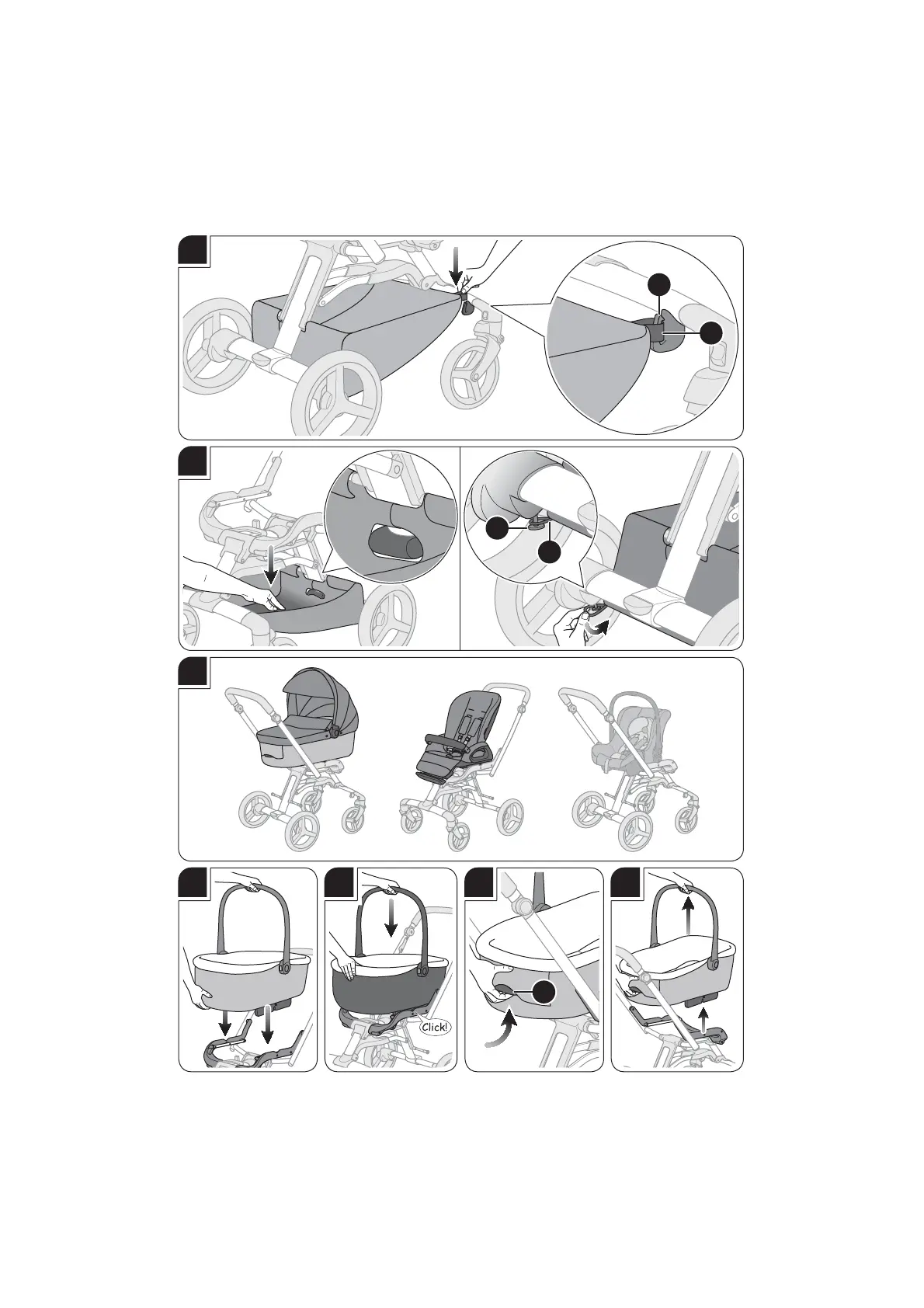 Click!