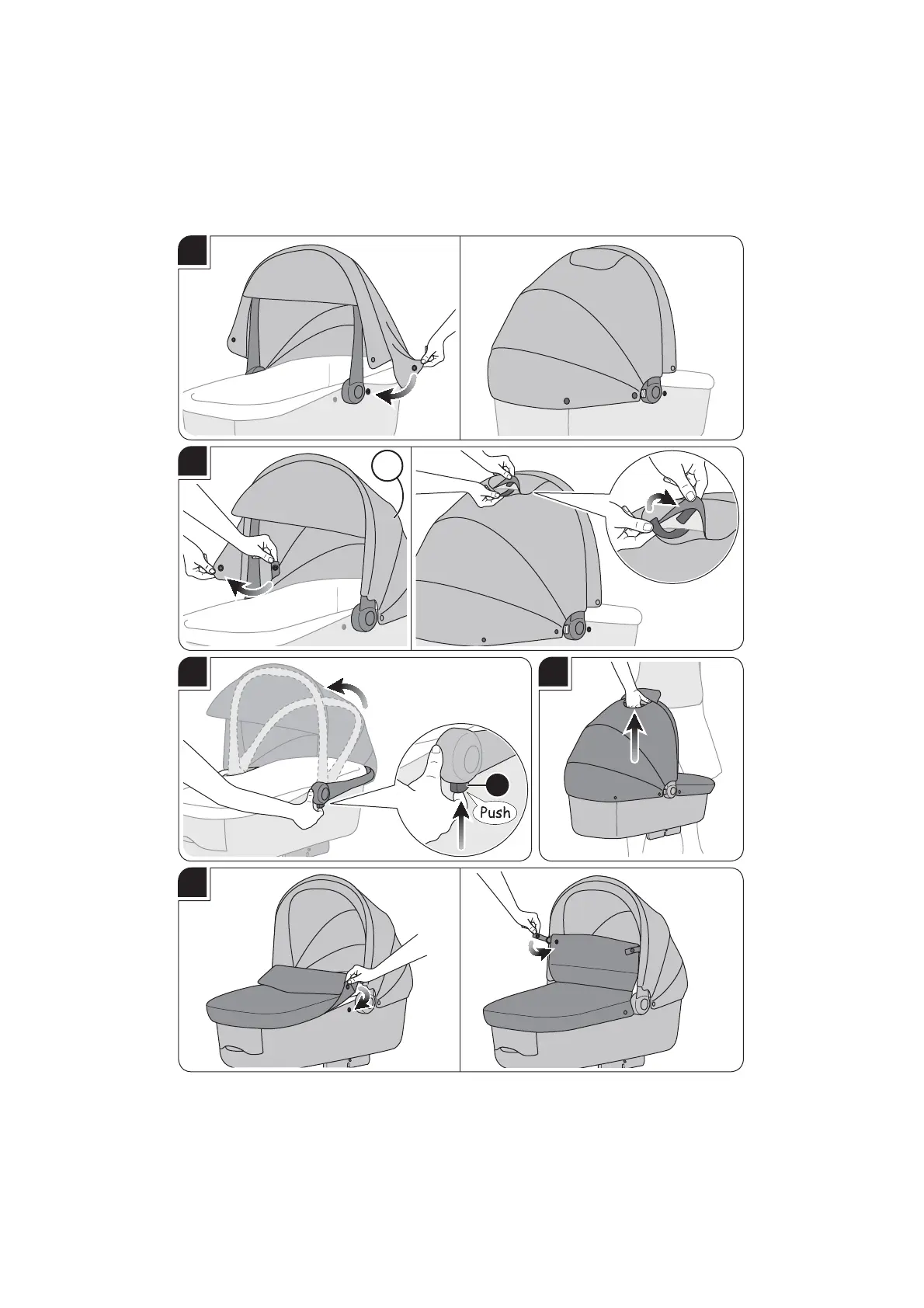 Push