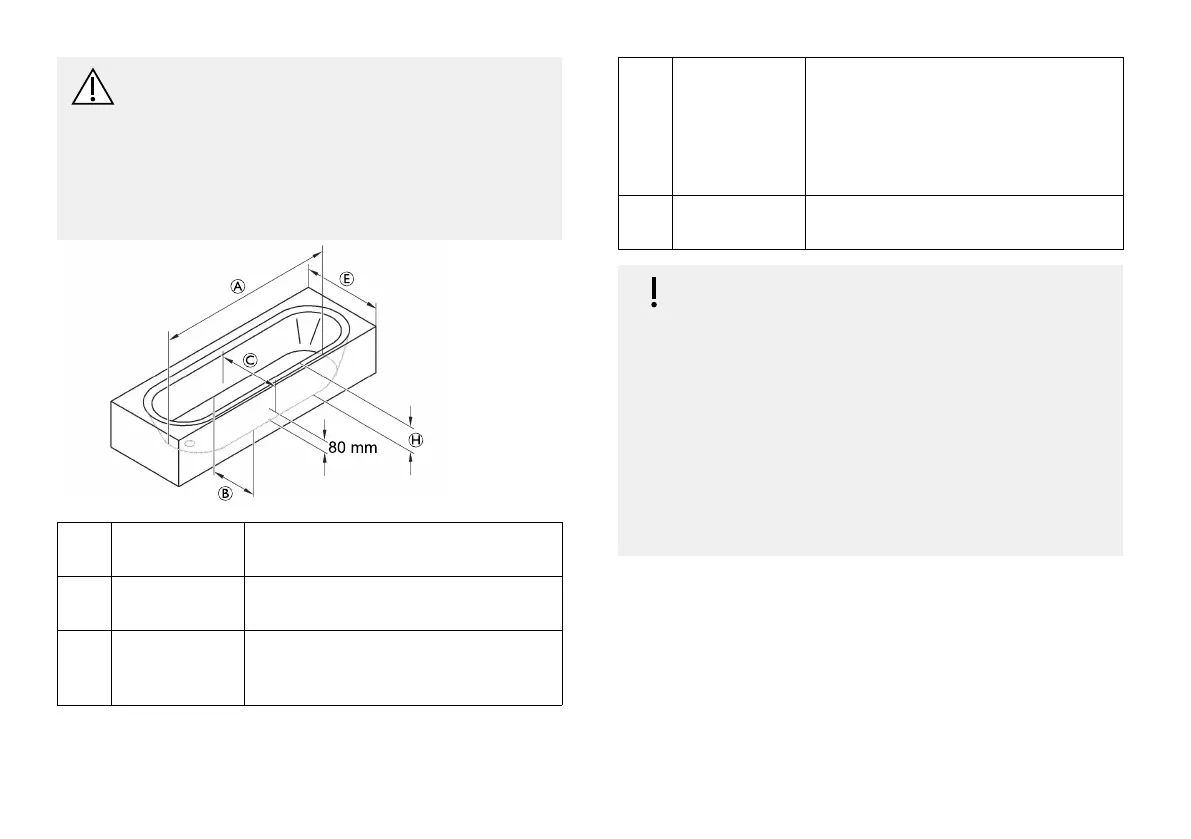 Ⓐ

Ⓔ

Ⓒ

Ⓗ

80 mm

Ⓑ