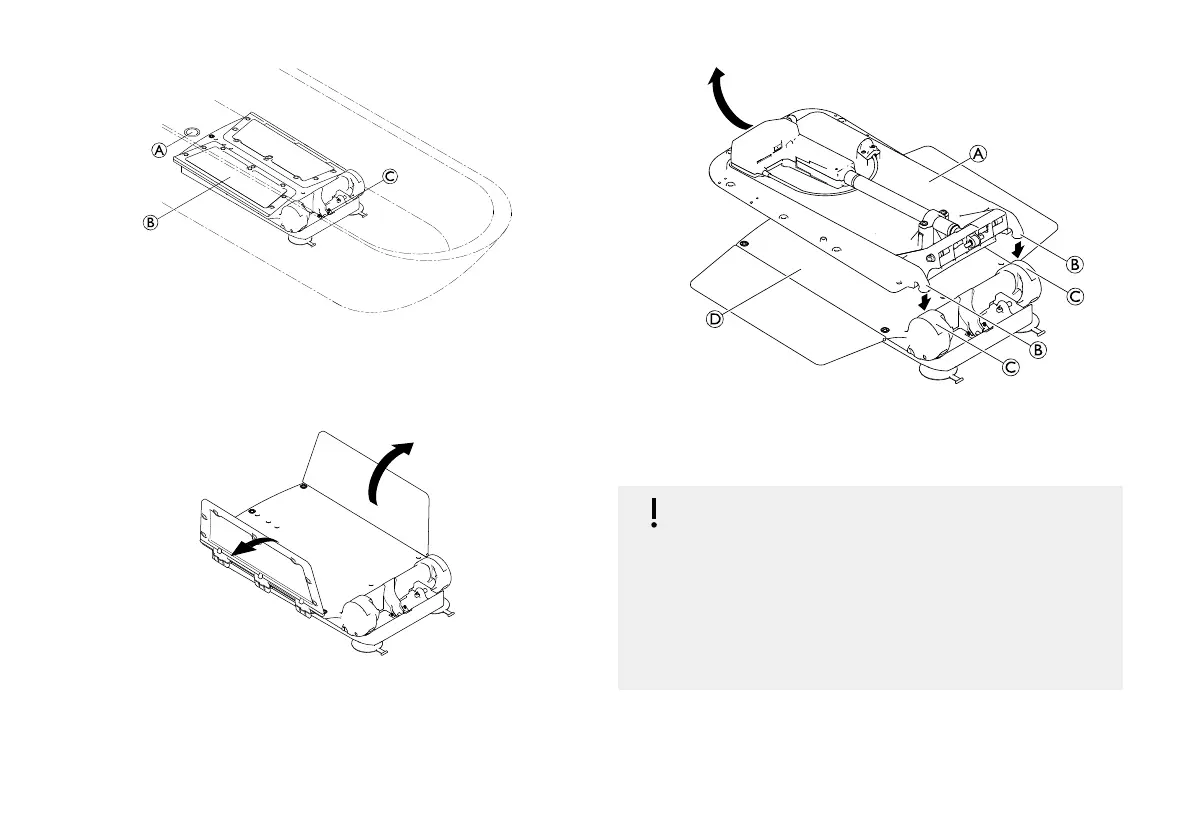 A

B

C

A

B

C

D

B

C

!