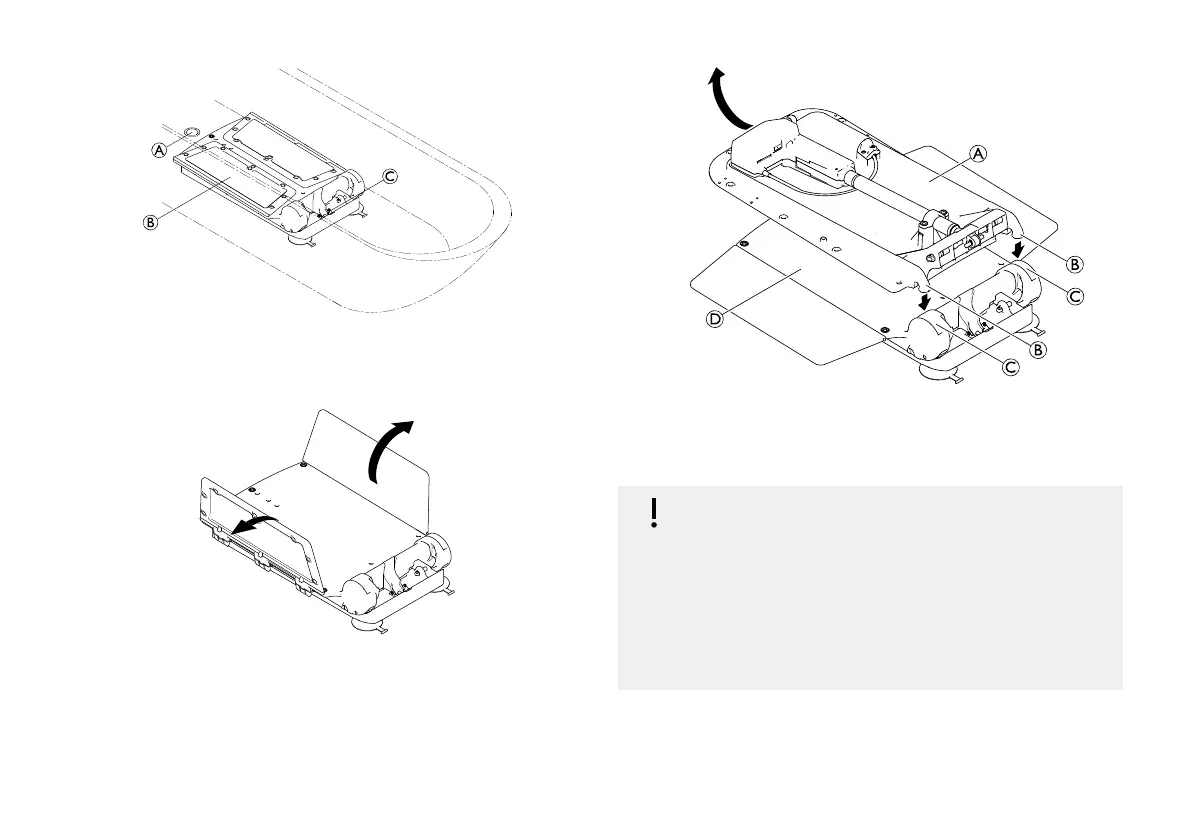 A
B
C

A
B
C
D
B
C

!