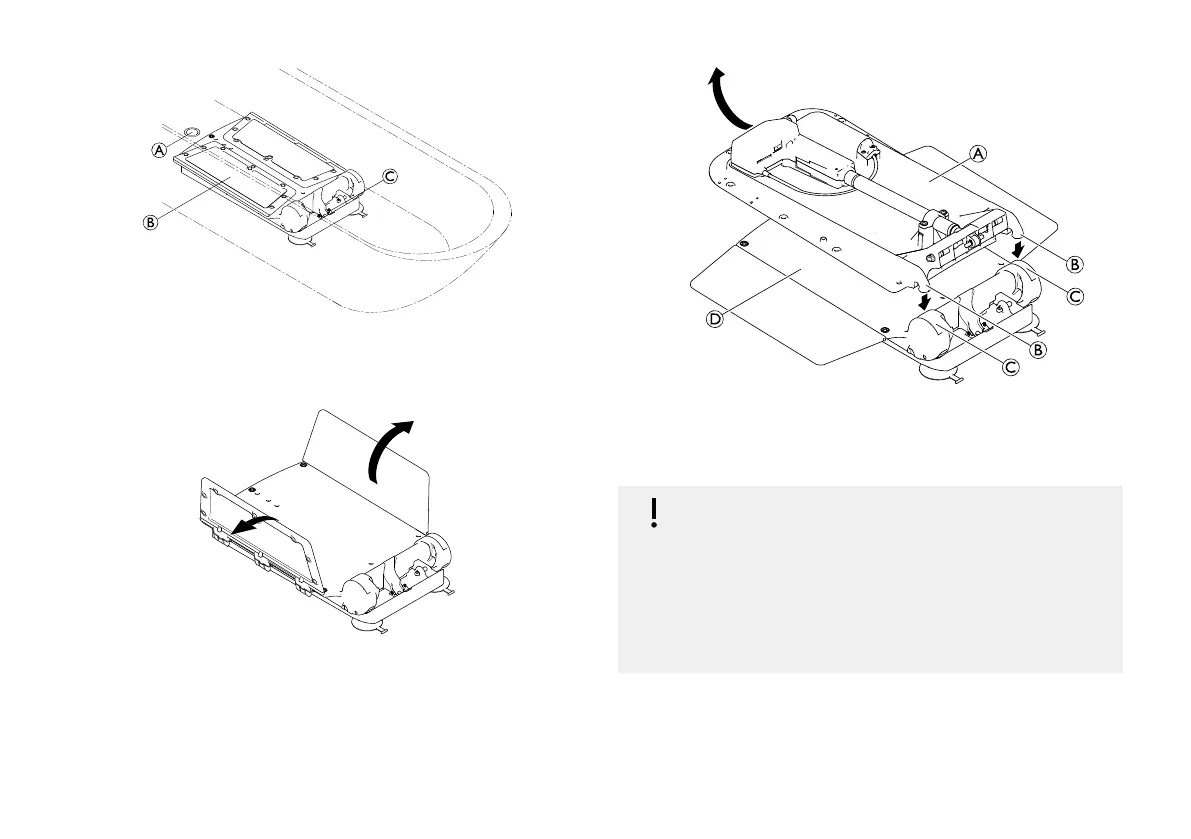 A
B
C

A
B
C
D
B
C

!