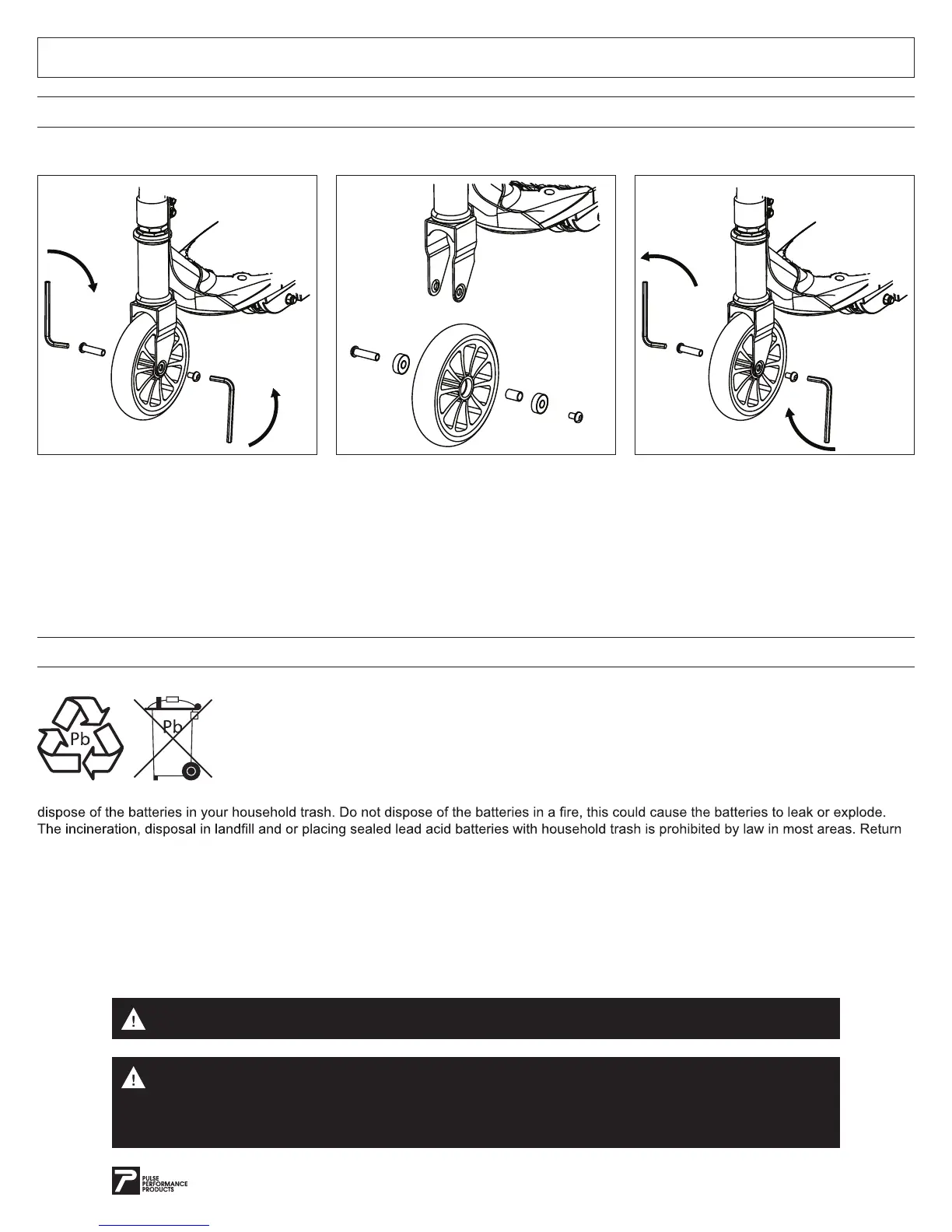 Pb

Pb

dispose of the batteries in your household trash. Do not dispose of the batteries in a fire, this could cause the batteries to leak or explode. The incineration, disposal in landfill and or placing sealed lead acid batteries with household trash is prohibited by law in most areas. Return

PULSE PERFORMANCE PRODUCTS