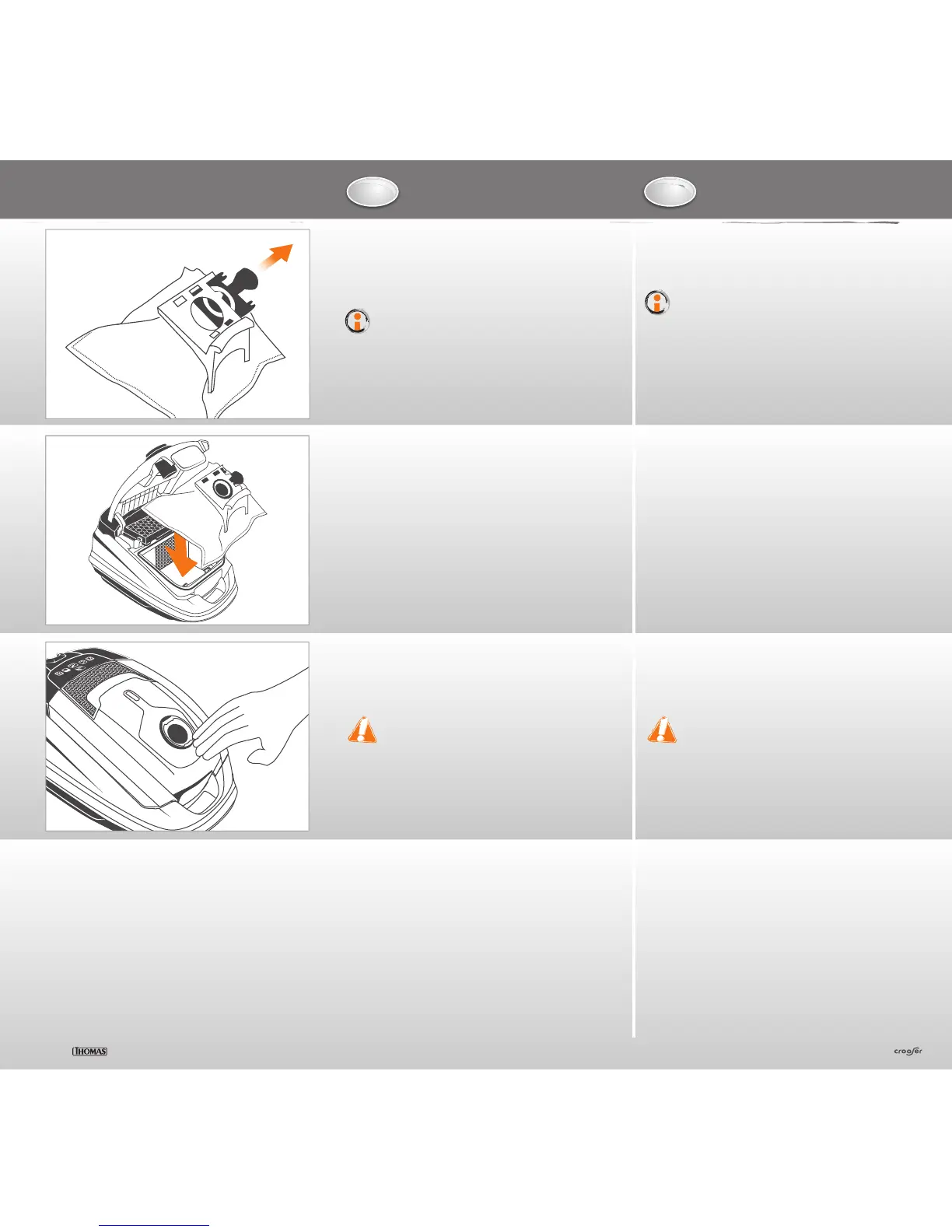 THOMAS

crooser