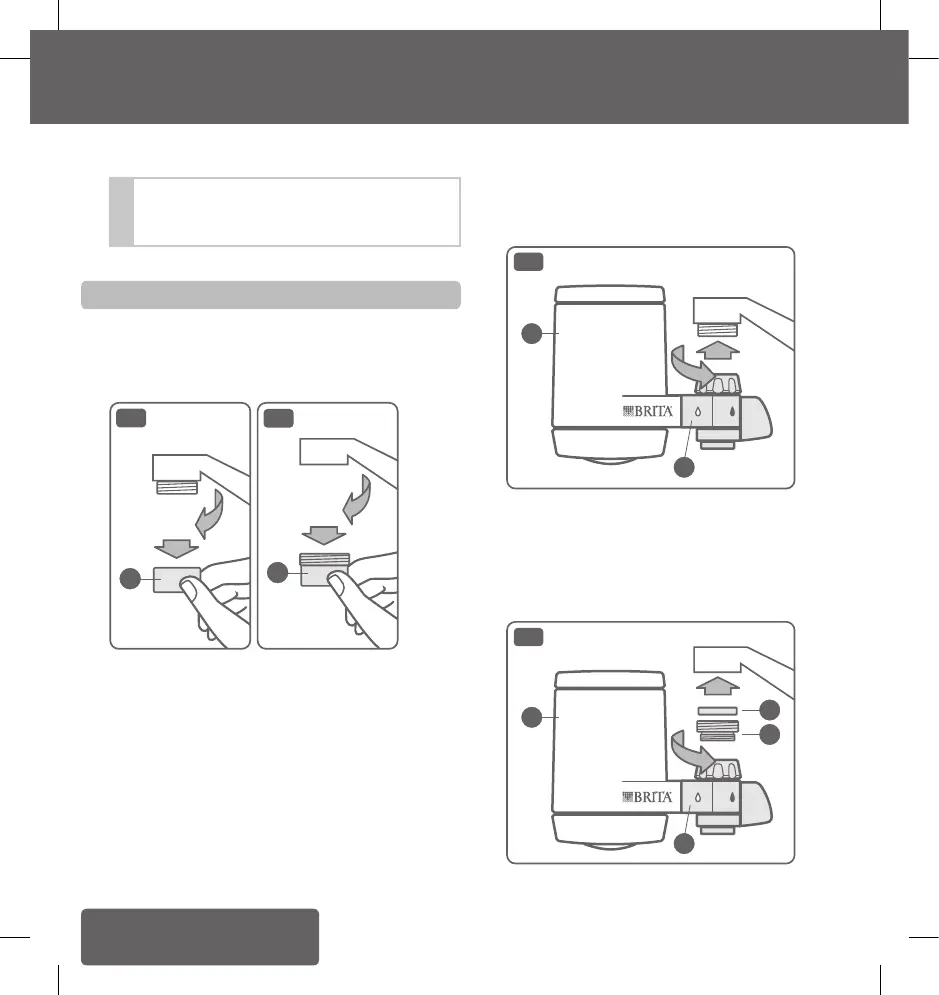 BRITA

BRITA