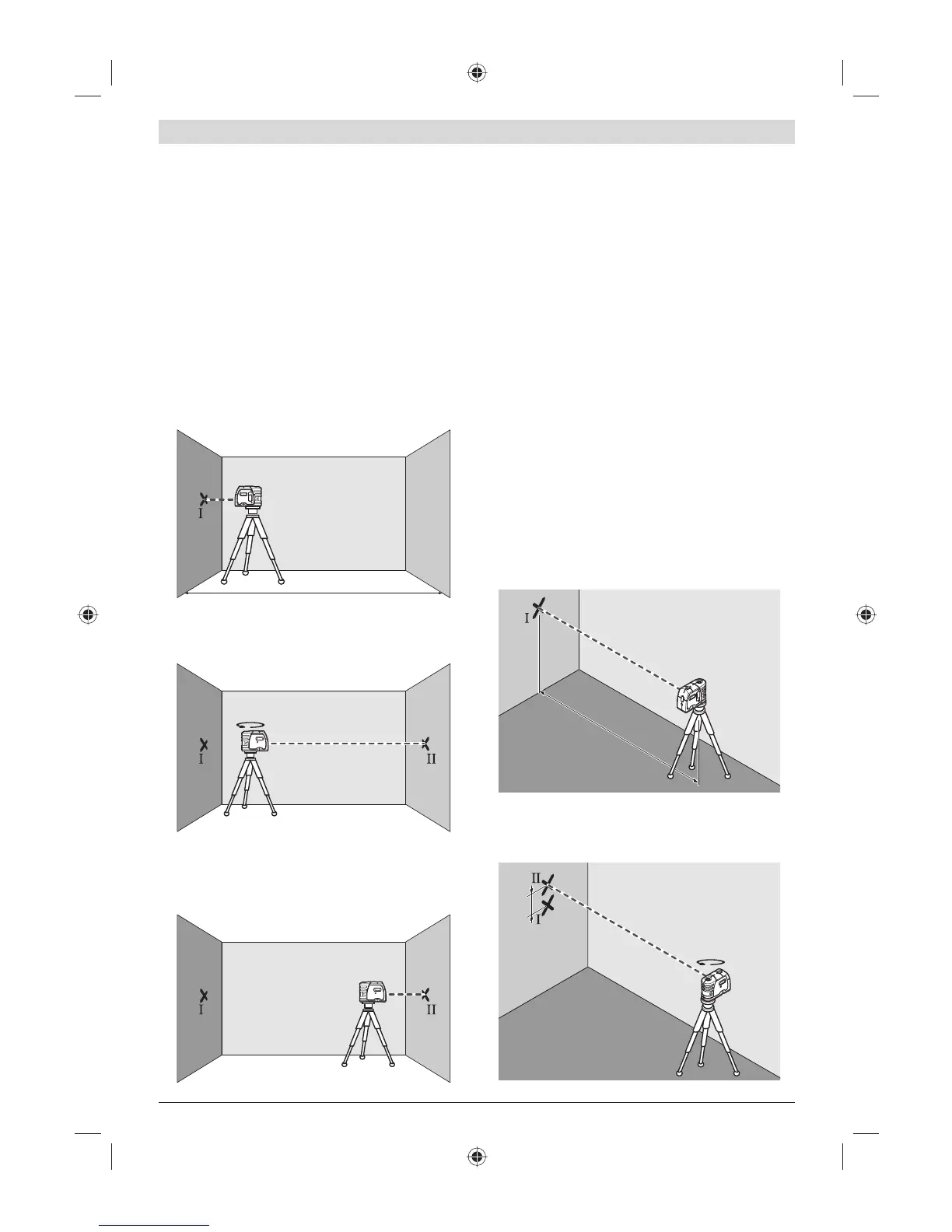 I

I

II

I

II

I

II

I