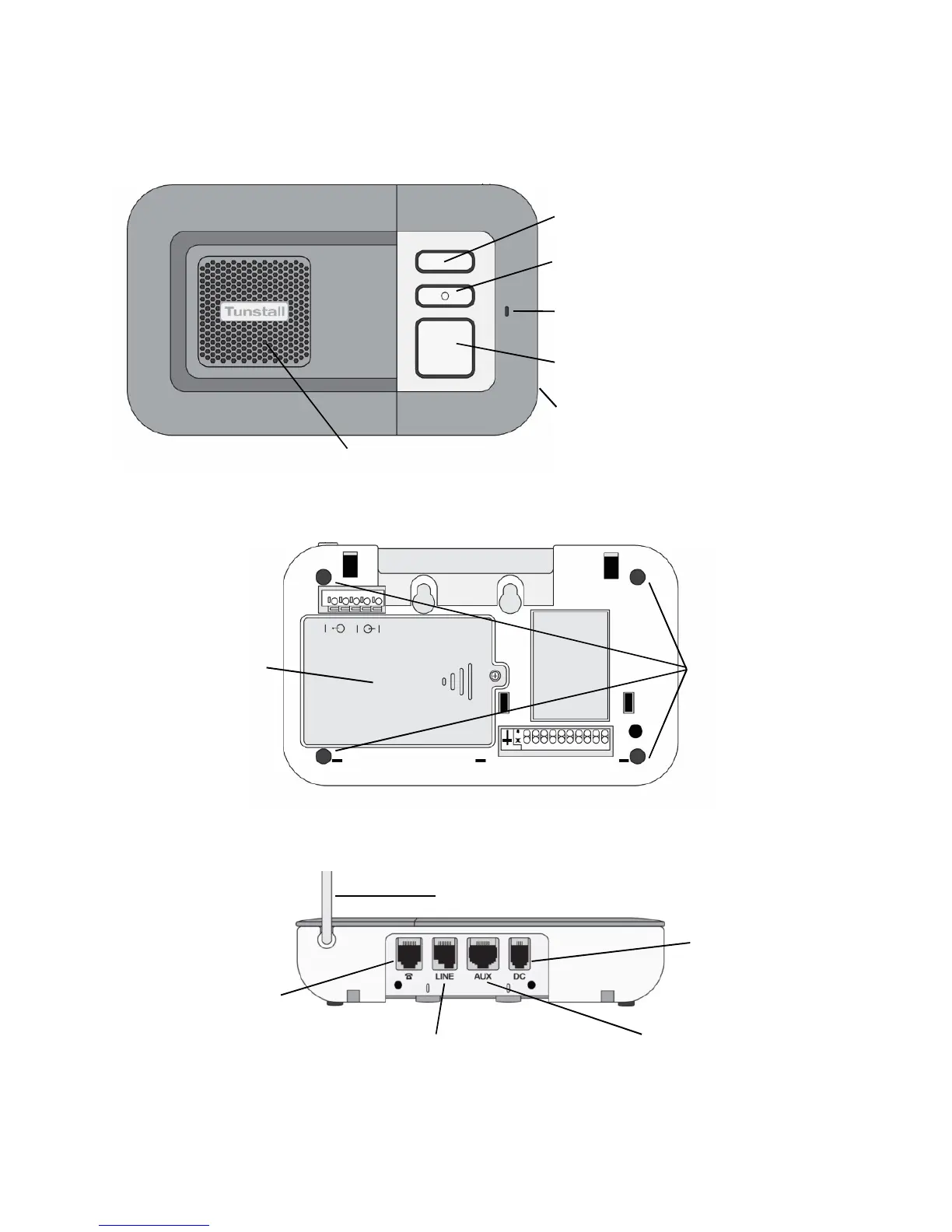 Tunstall

LINE AUX DC