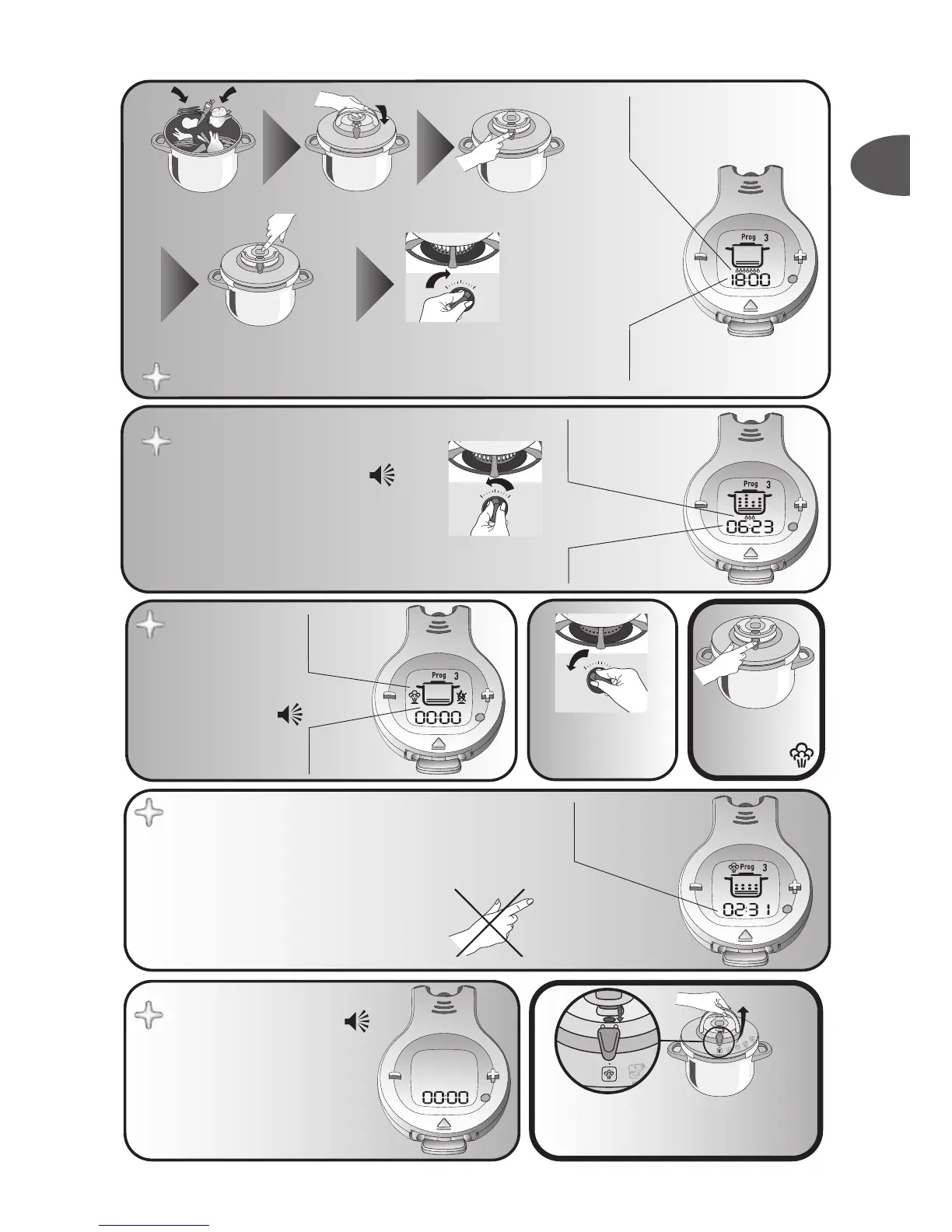 Prog 3

18:00

Prog 3

06:23

Prog 3

00:00

Prog 3

02:31

00:00