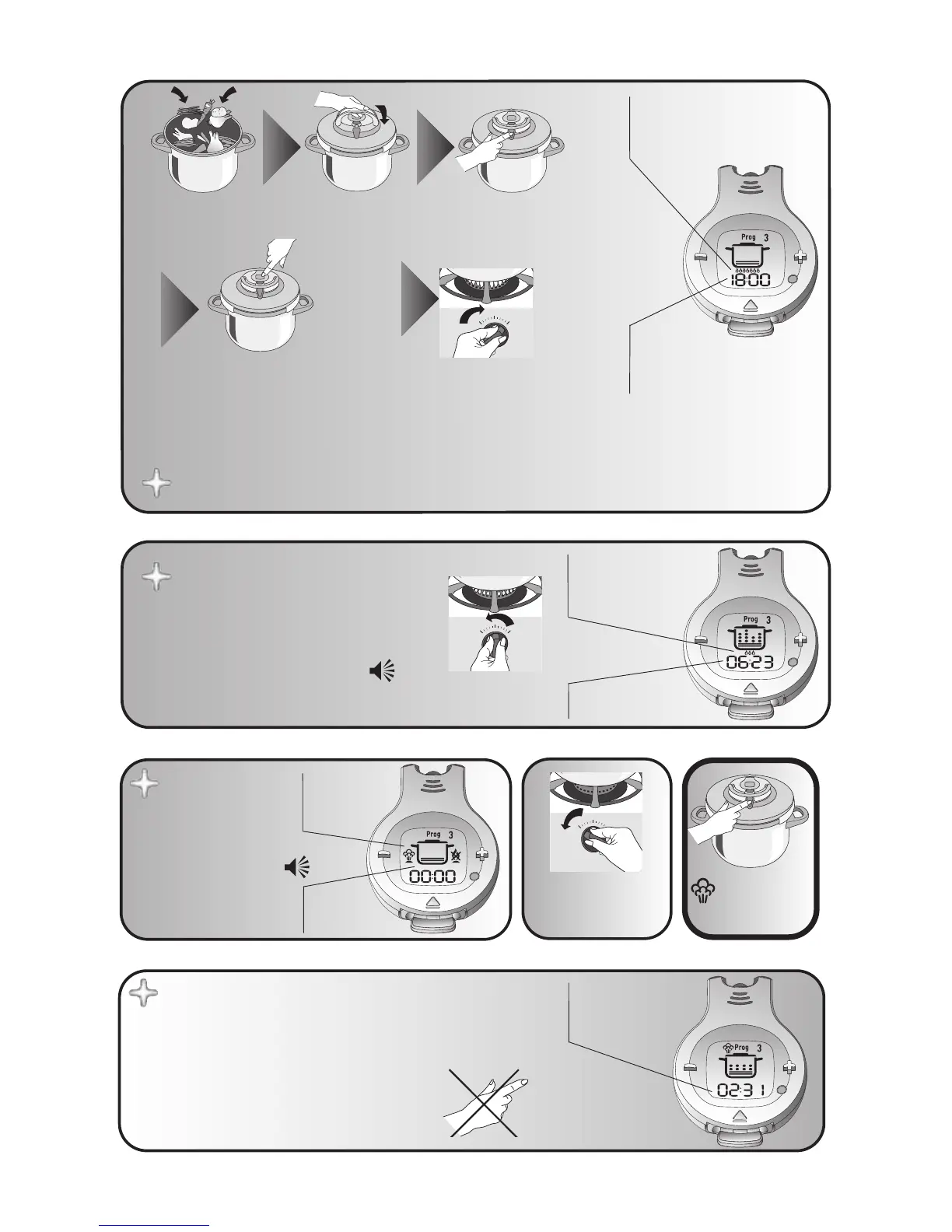 Prog 3
18:00

Prog 3
06:23

Prog 3
00:00

Prog 3
02:31