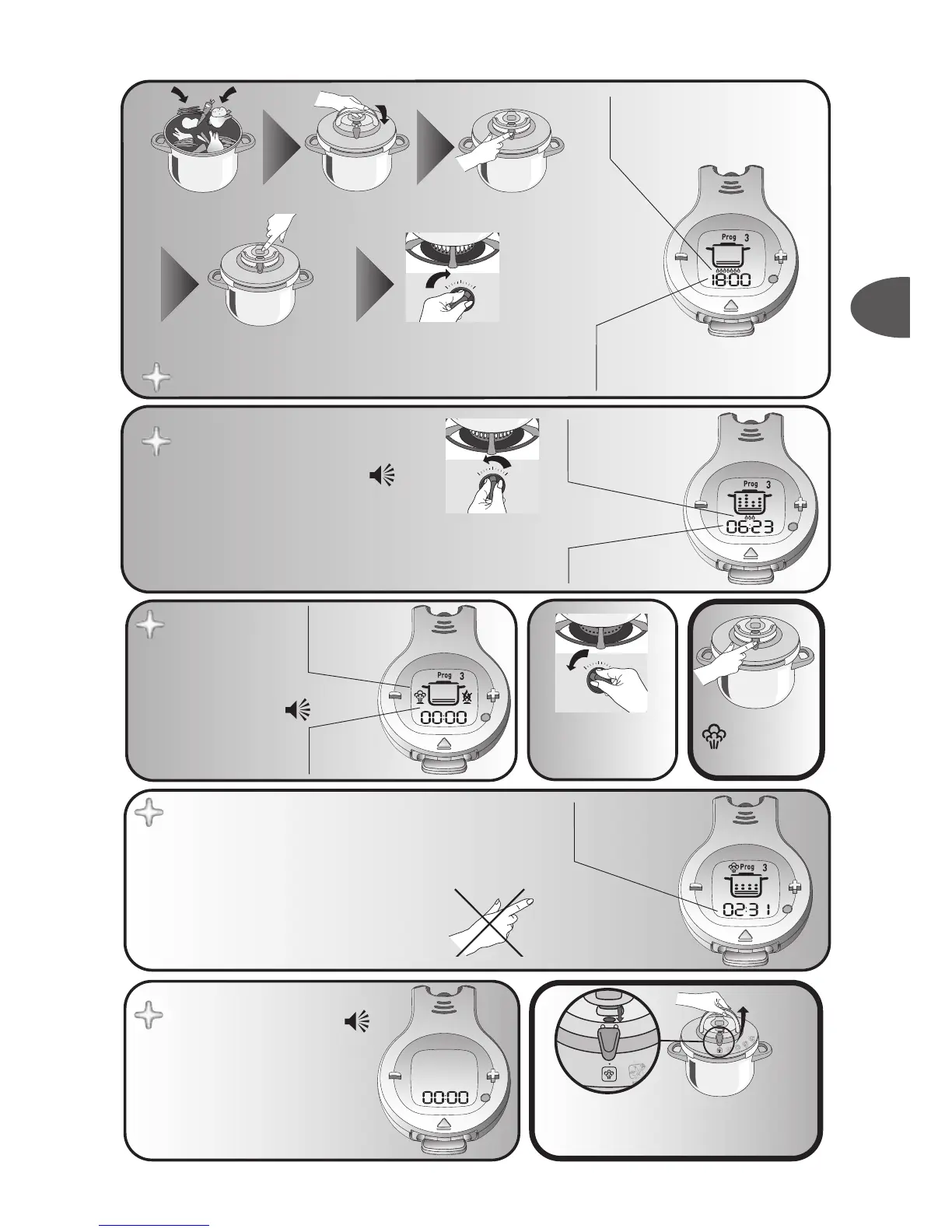 Prog 3
18:00

Prog 3
06:23

Prog 3
00:00

Prog 3
02:31

00:00