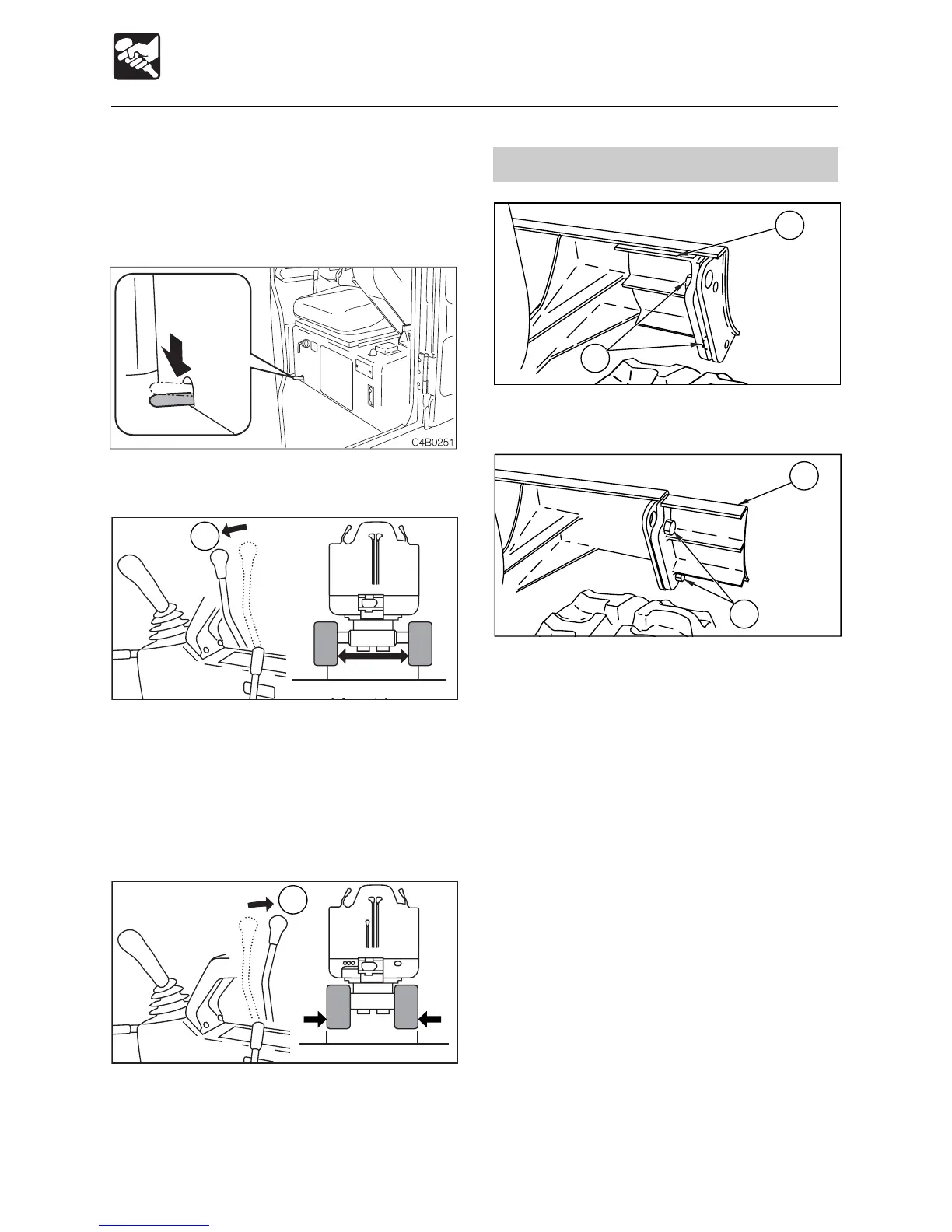 C4B0251