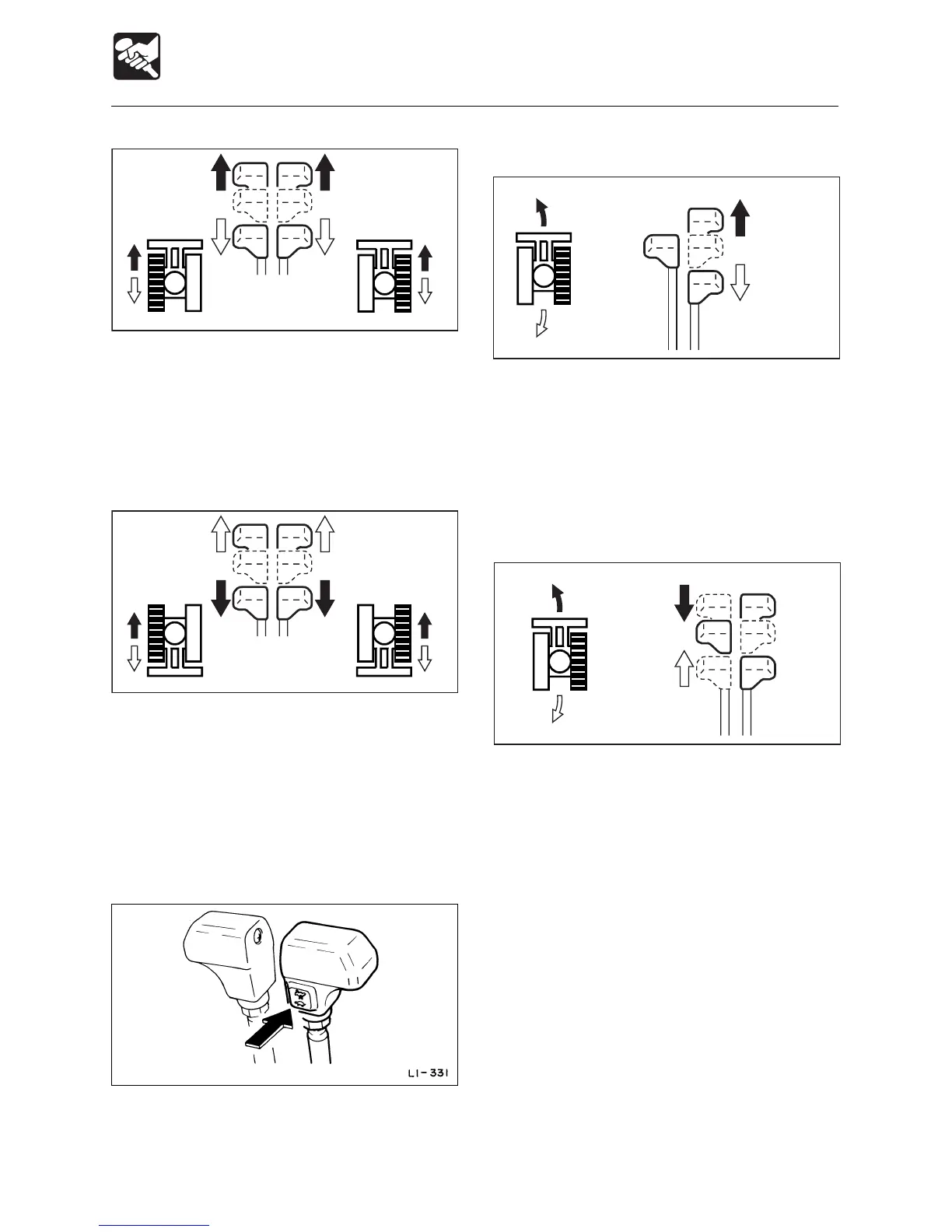 LI-331