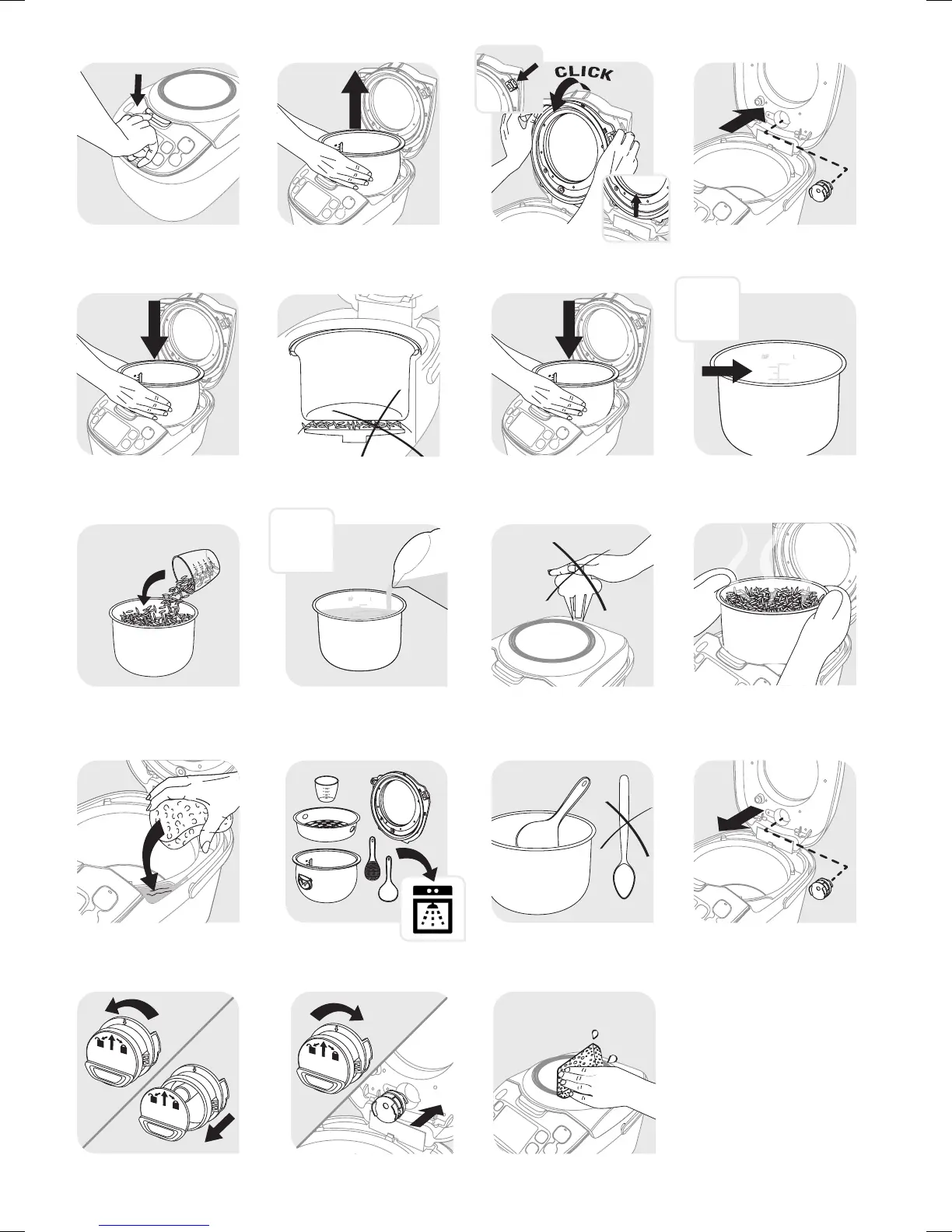 CLICK