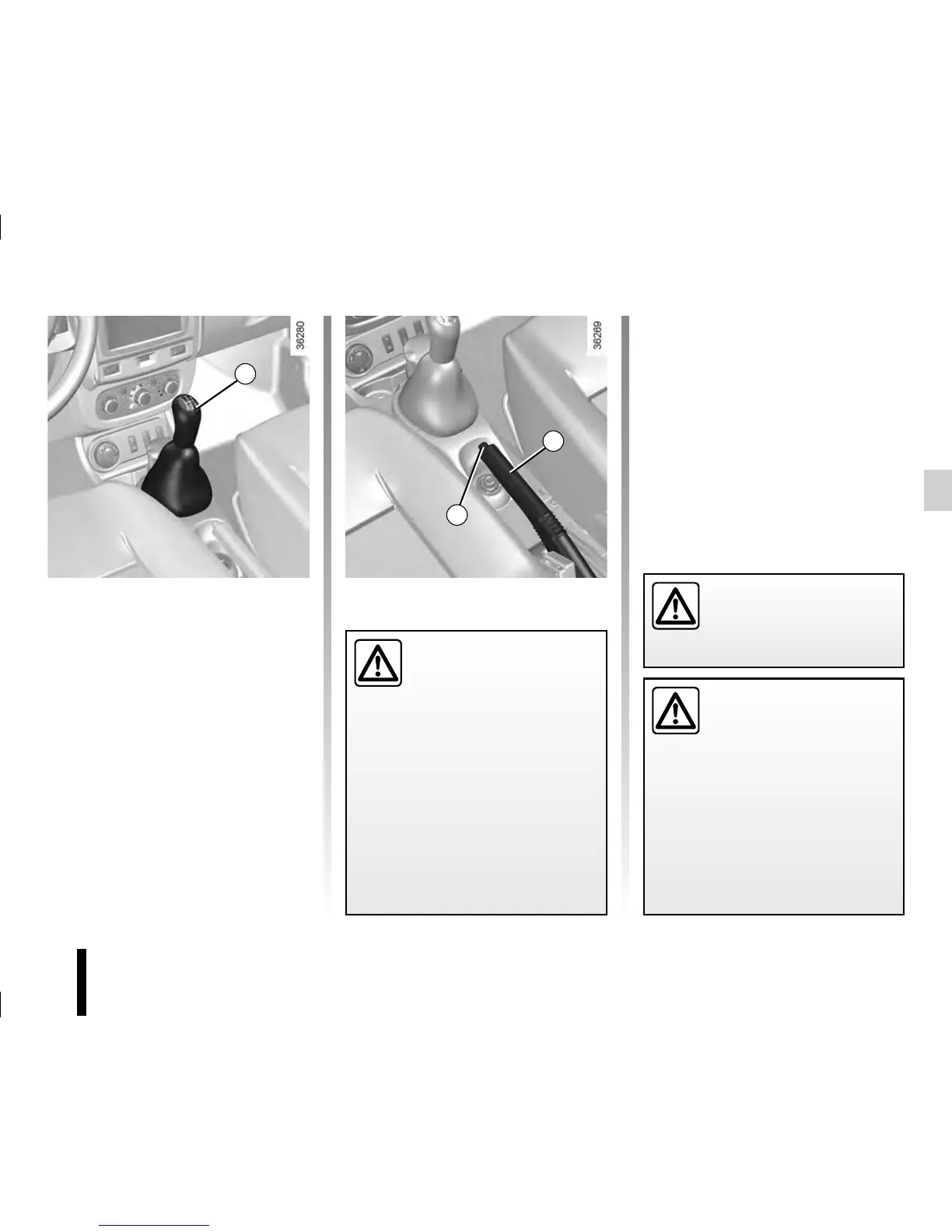 36280

36269