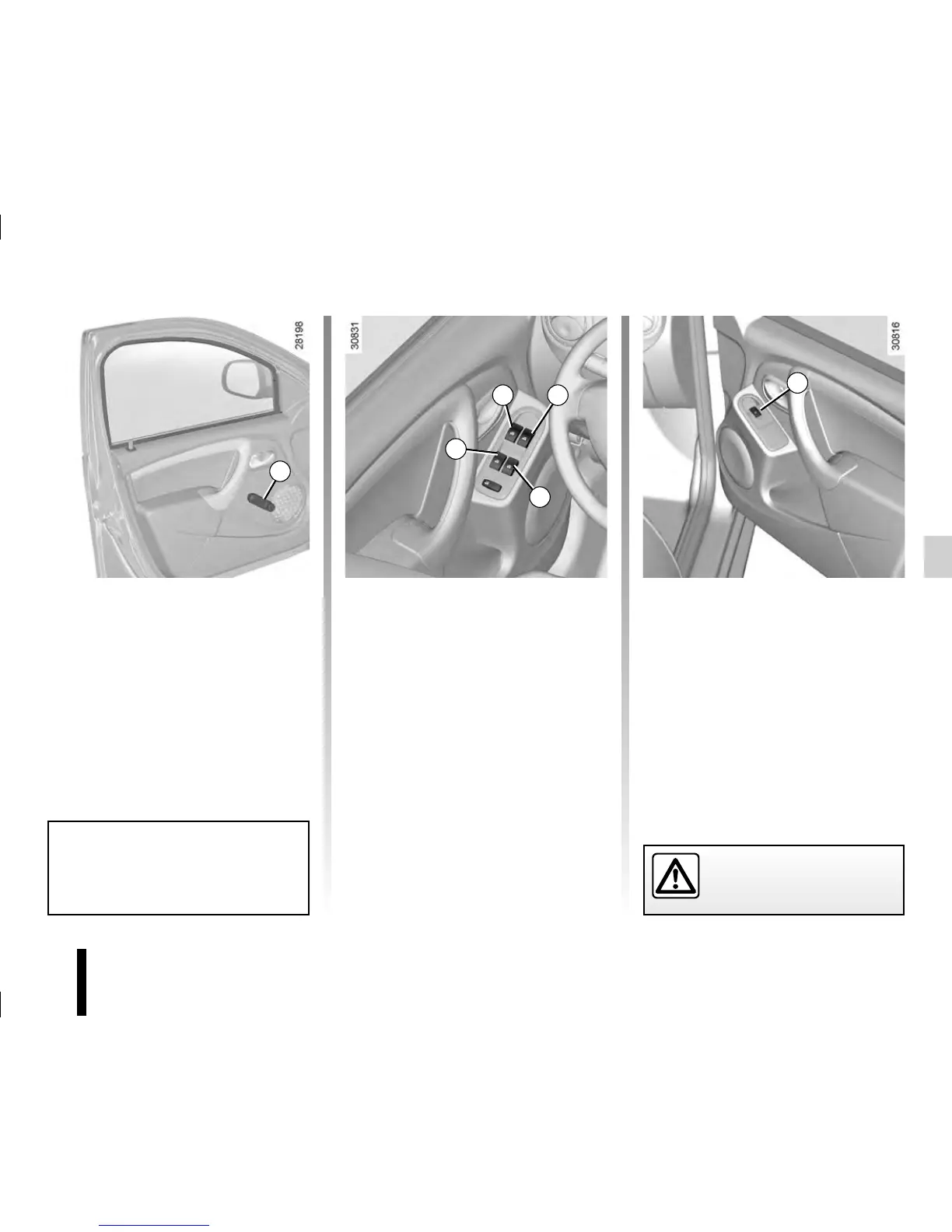 28198

30831

30816