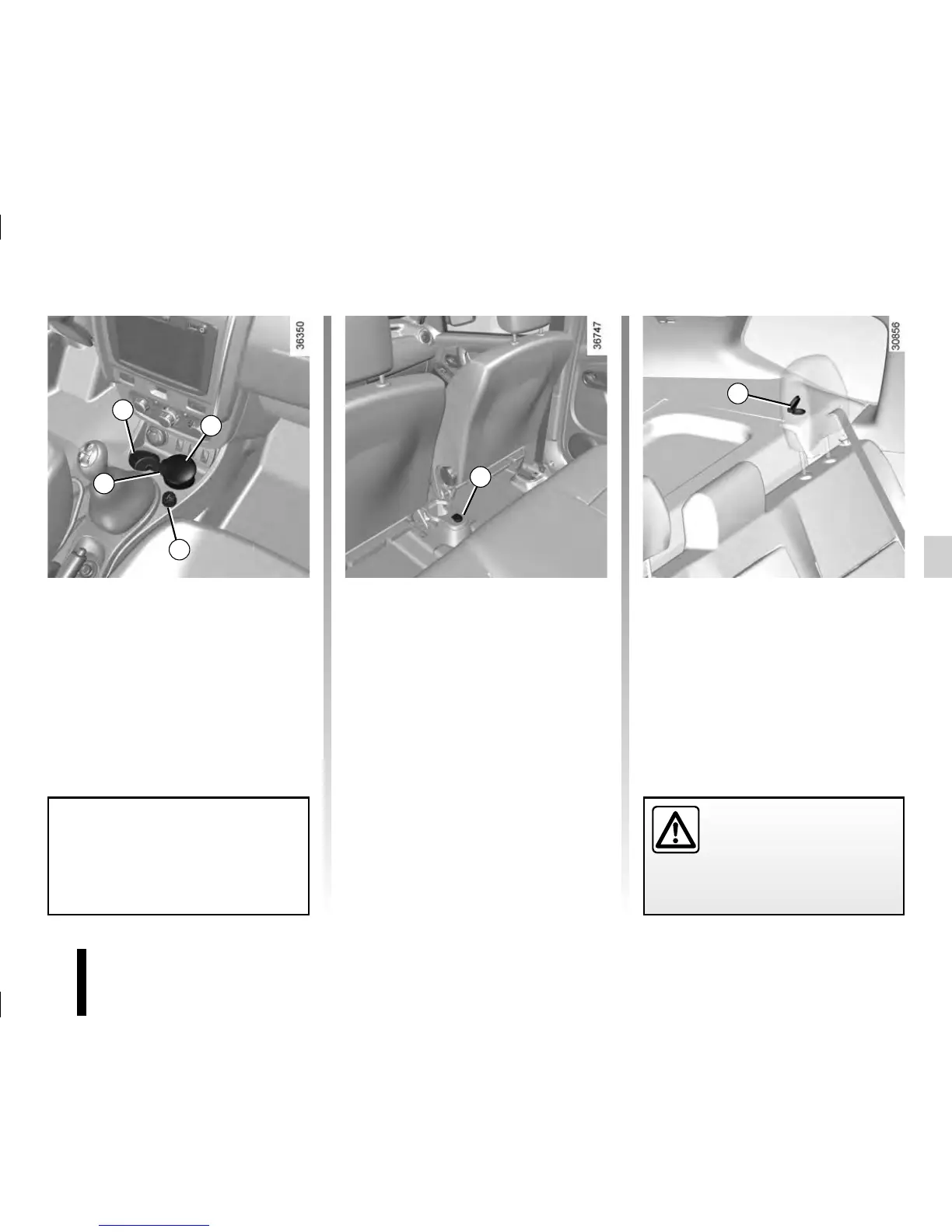 36350

36747

30856