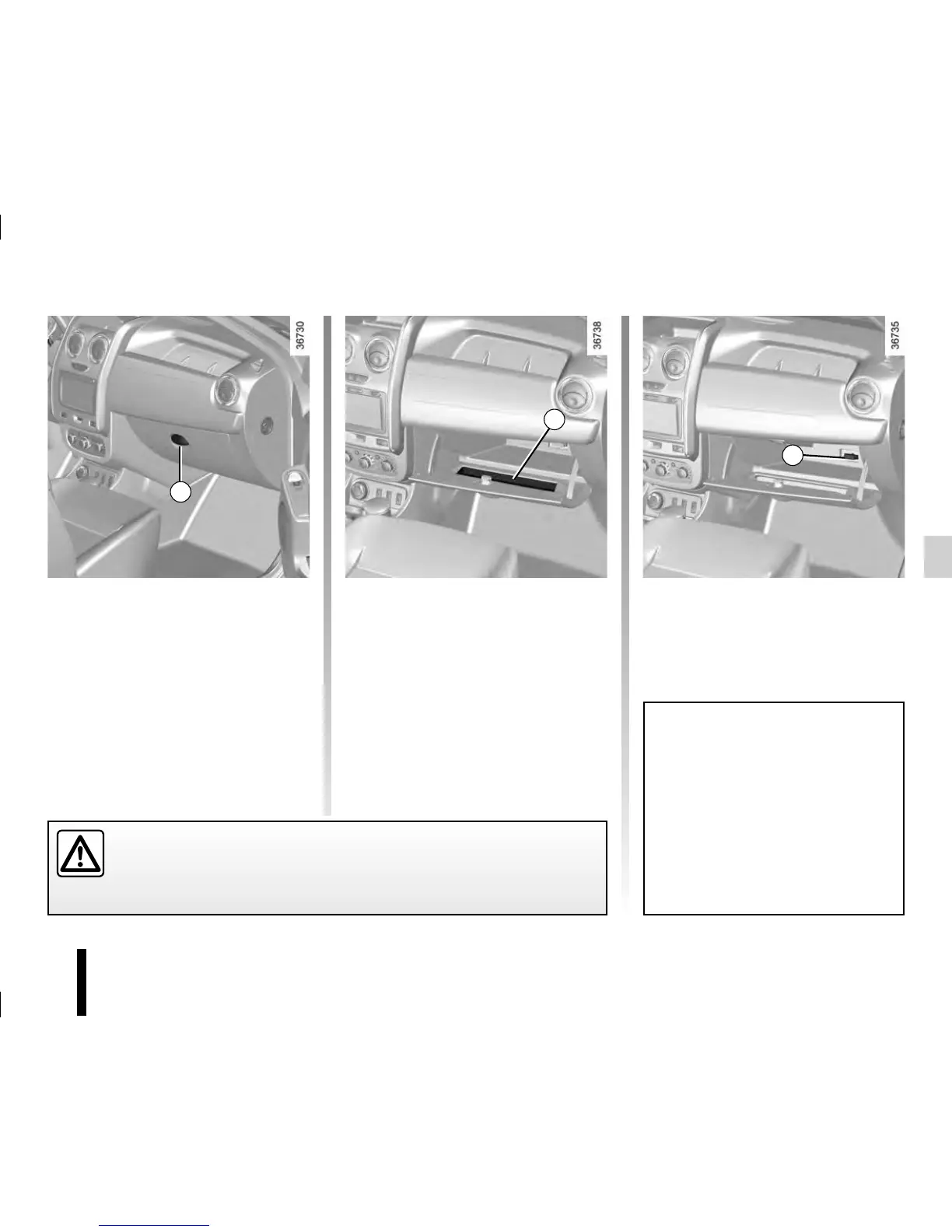 36730

36738

36735