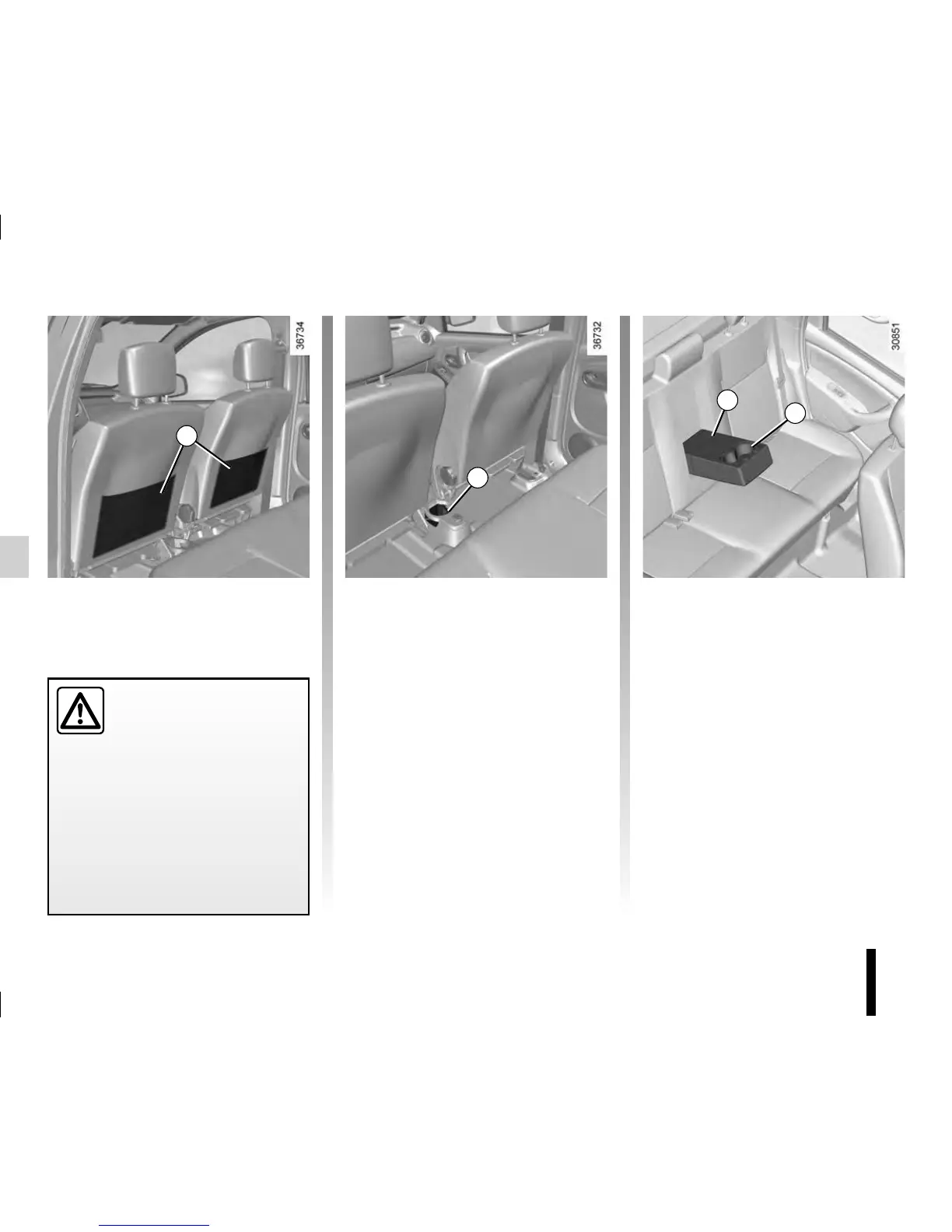 36734

36732

30851