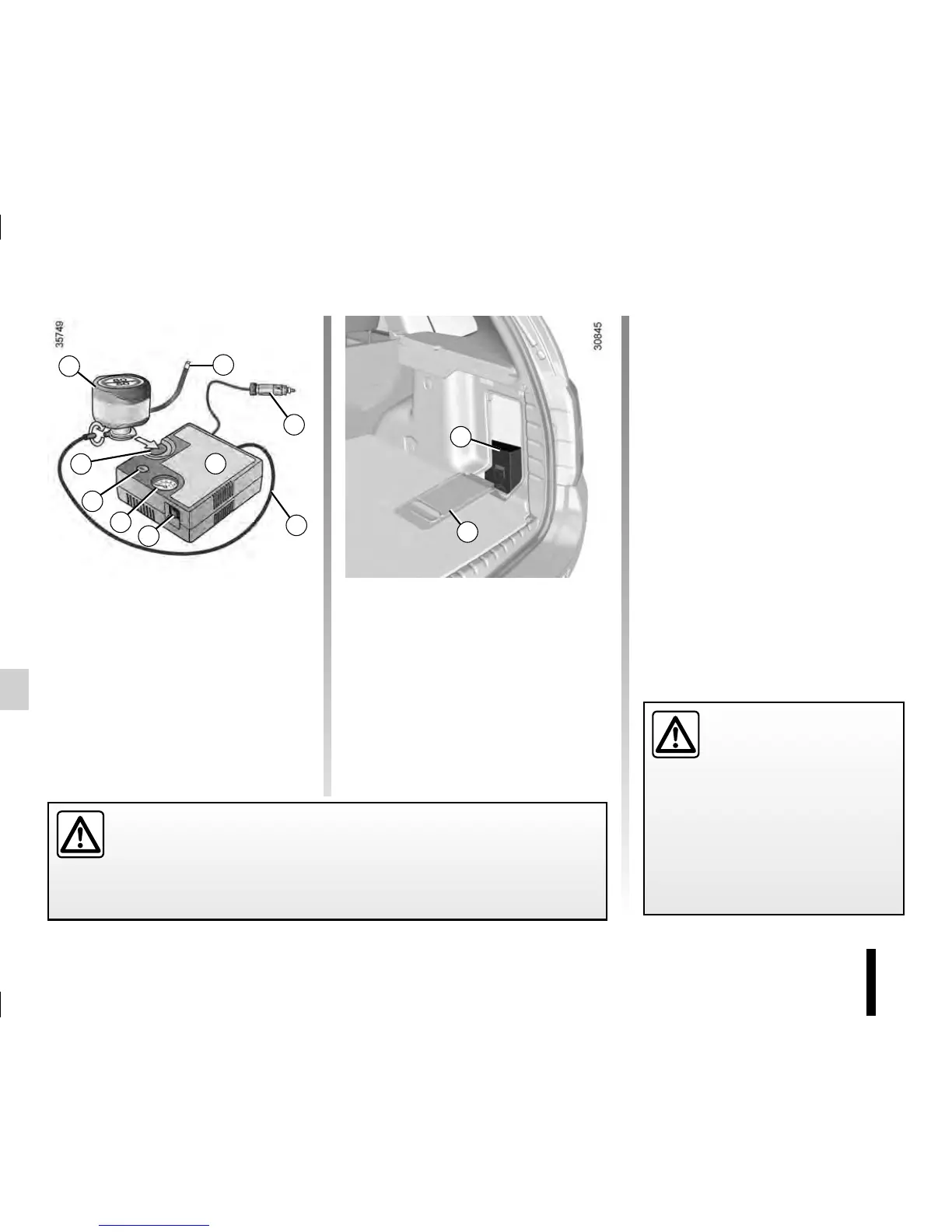 35749

30845