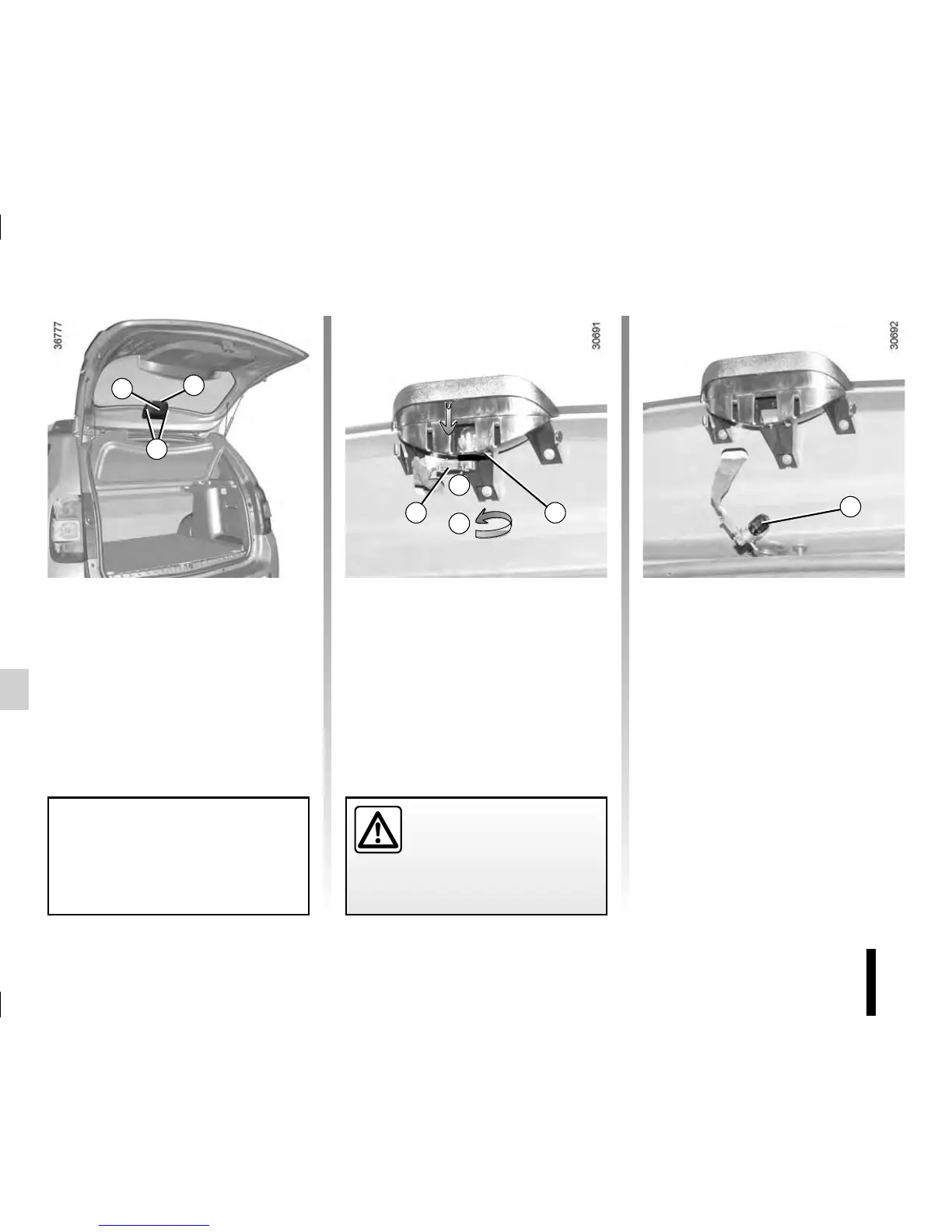 36777

30691

30692