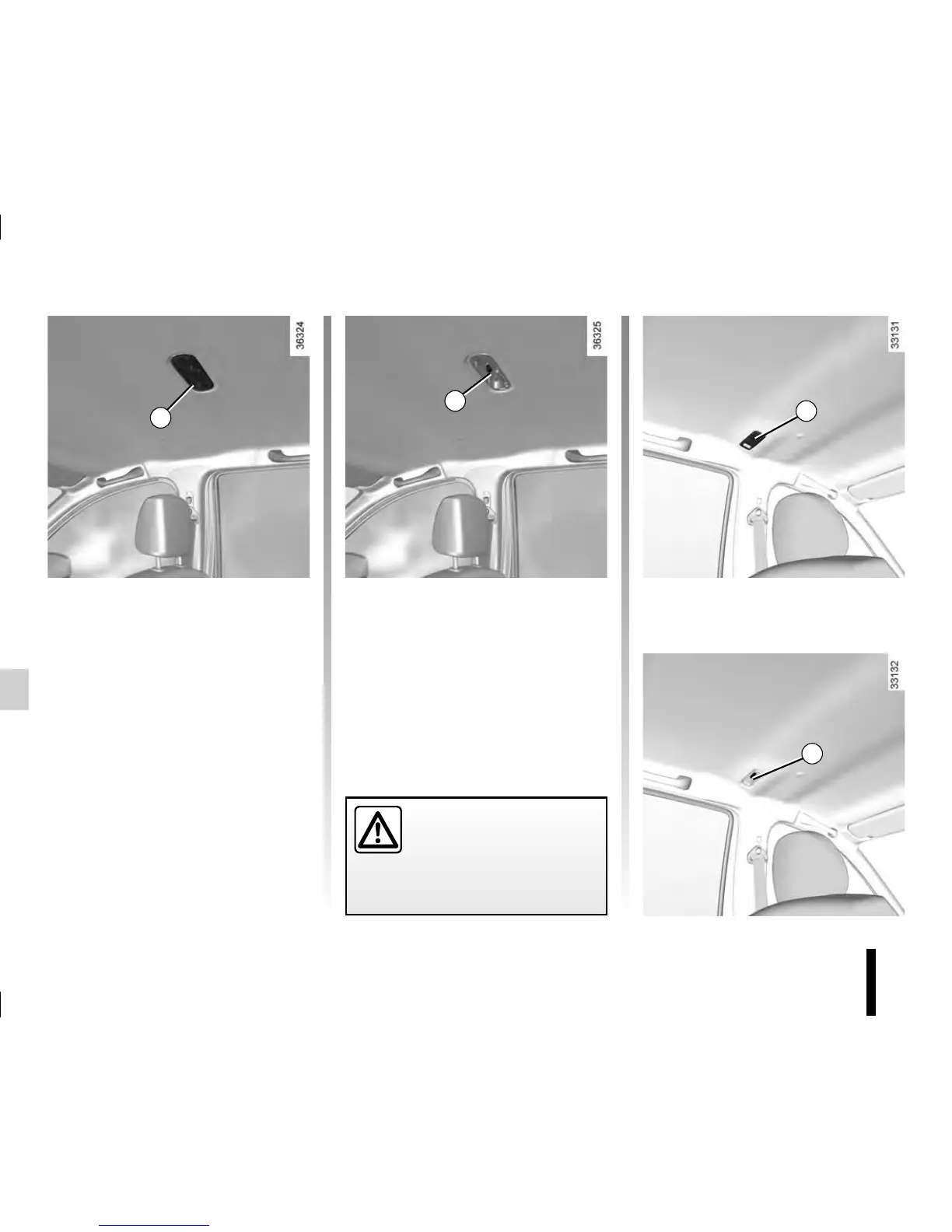 36324

36325

33131

33132