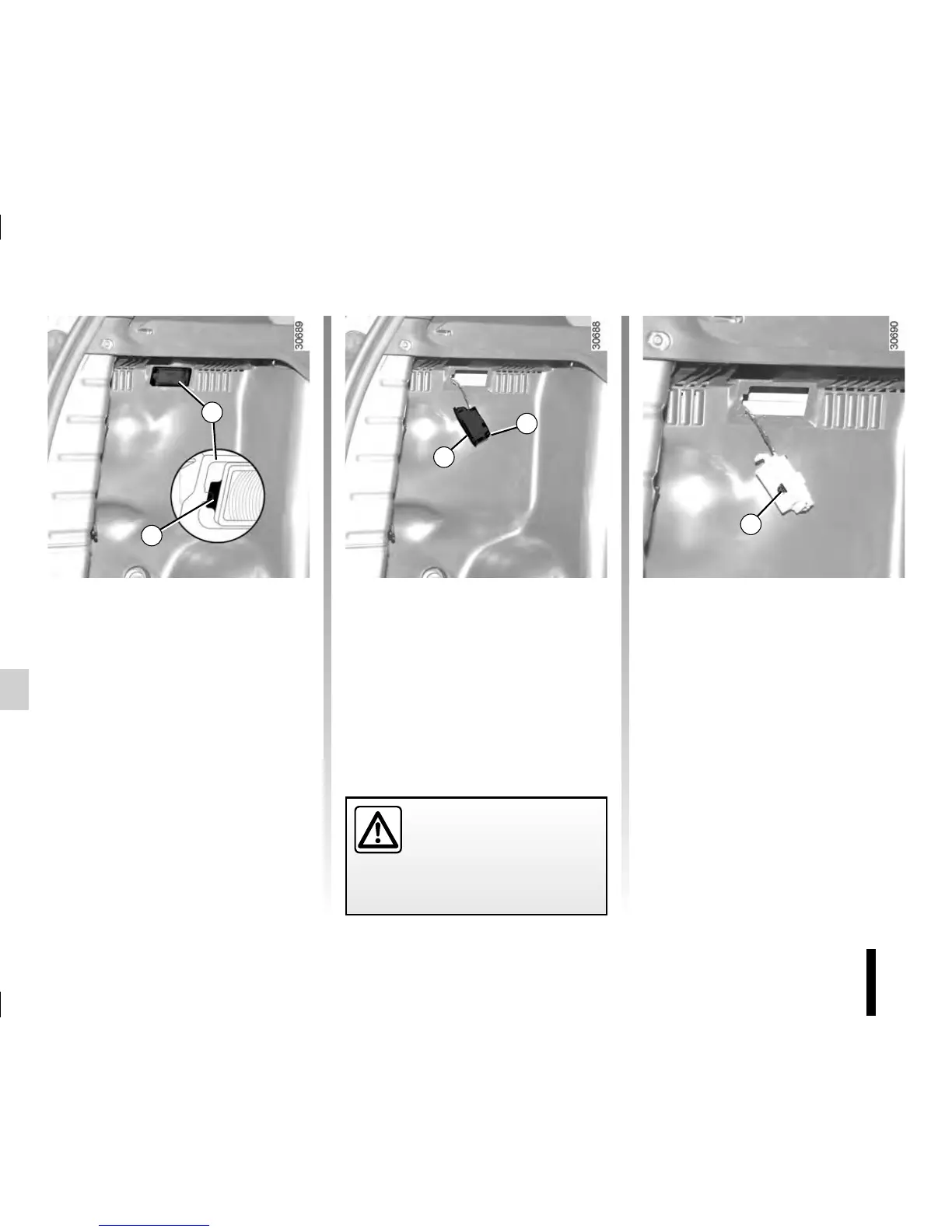 30689

30688

30690